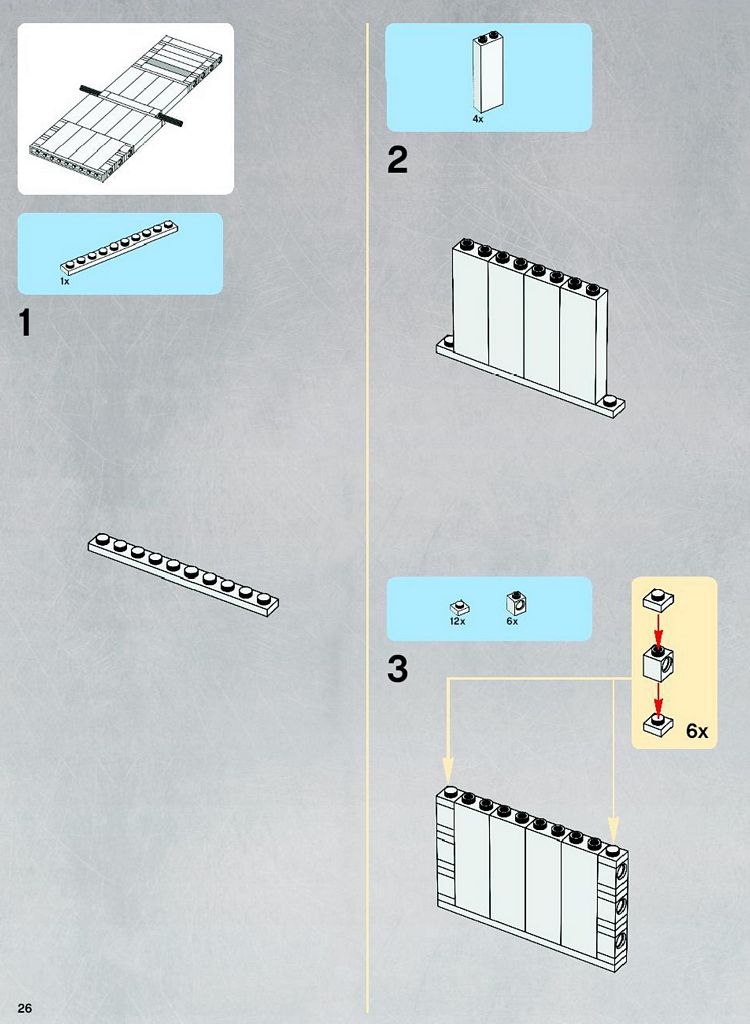 1x

1

4x

2

12x
6x

3

6x

26