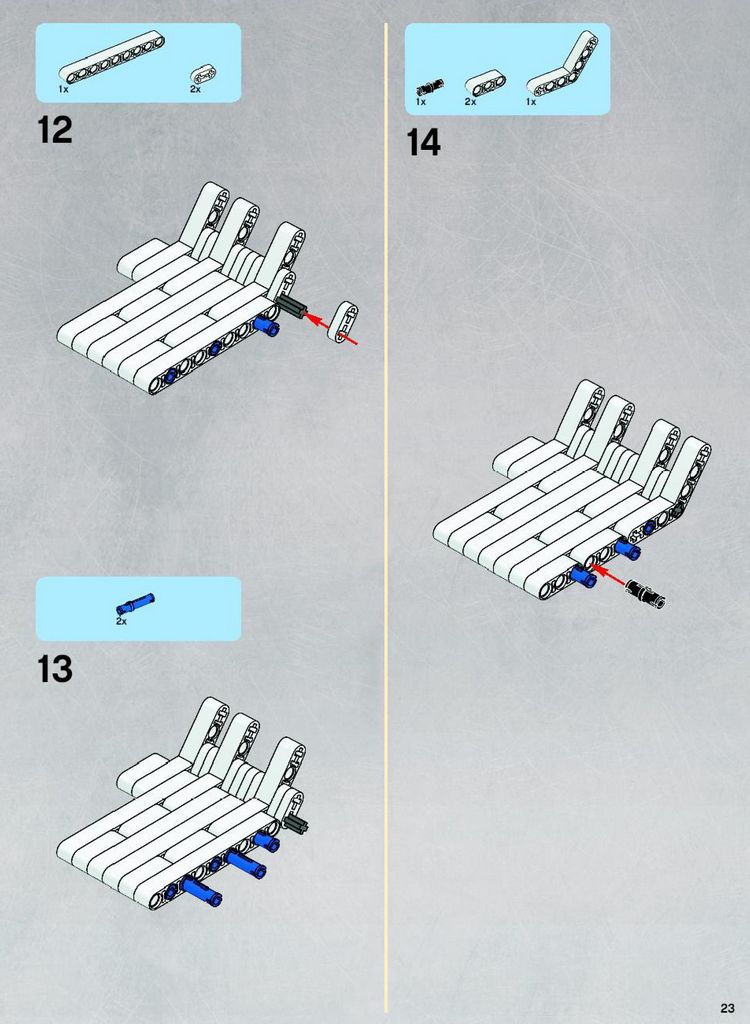 1x
2x

12

2x

13

1x
2x
1x

14

23