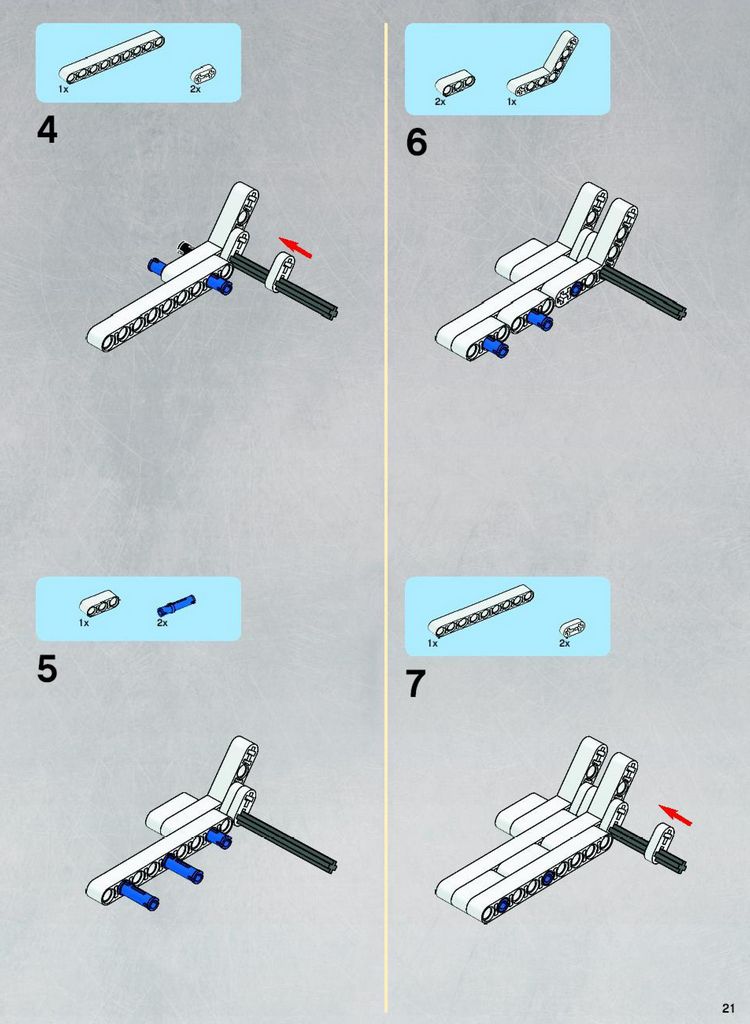 1x 2x

4

1x 2x

5

2x 1x

6

1x 2x

7

21