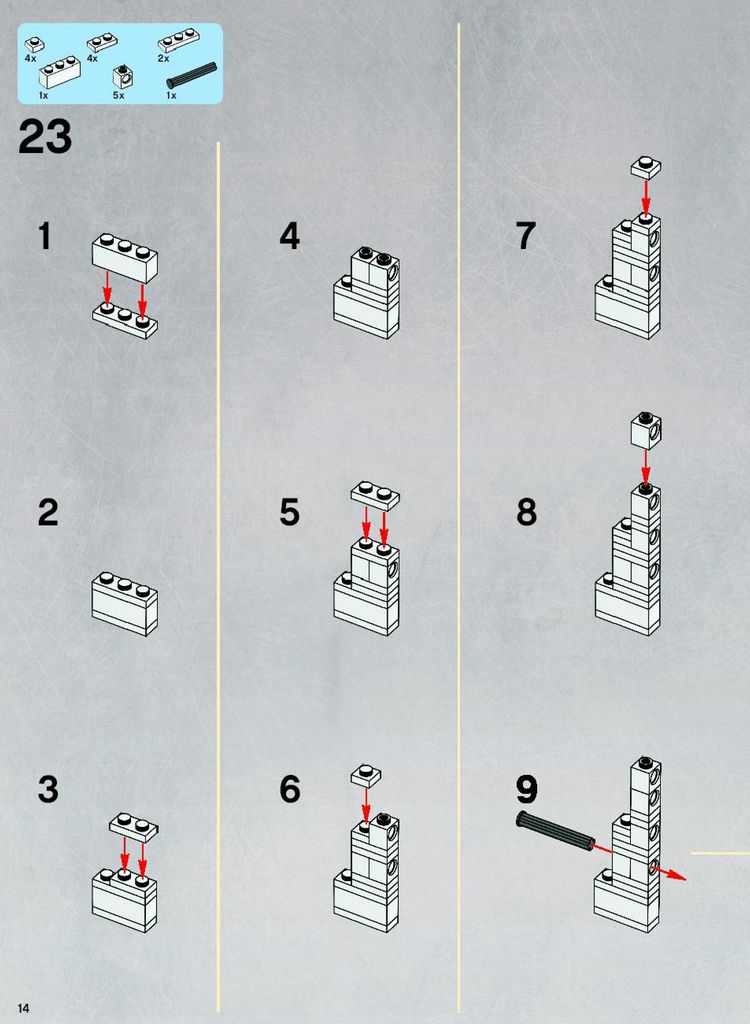 4x
4x
2x
1x
5x
1x

23

1

2

3

4

5

6

7

8

9

14