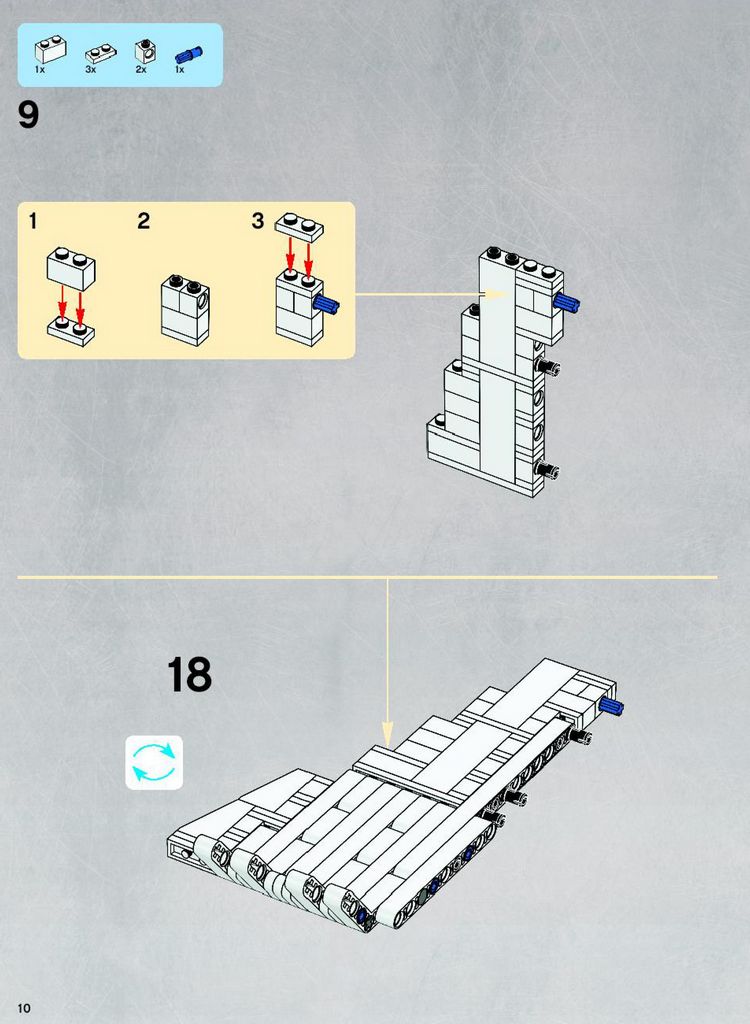 1x 3x 2x 1x

9

1

2

3

18

10