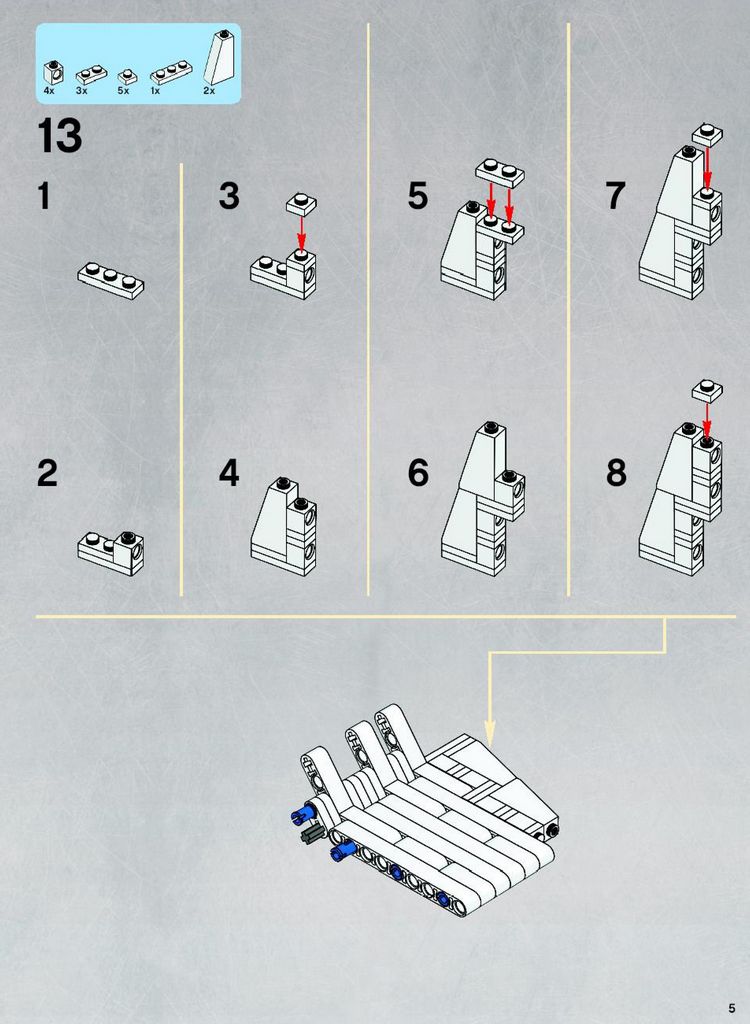 4x 3x 5x 1x 2x

13

1

2

3

4

5

6

7

8

5