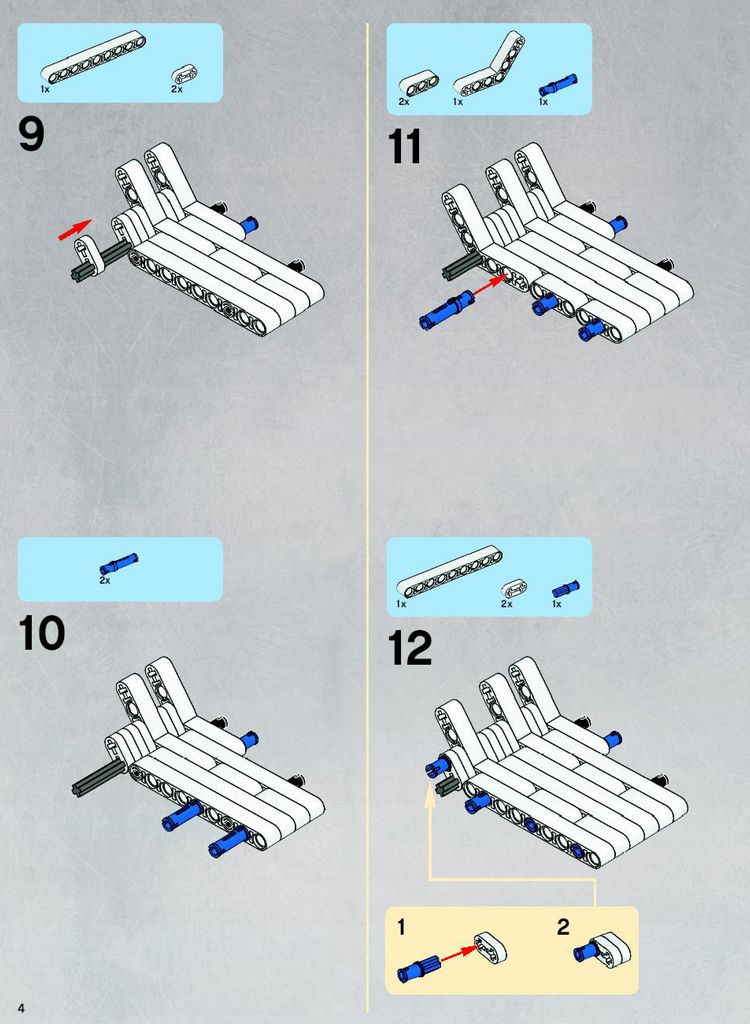 1x
2x

9

2x

10

2x
1x
1x

11

1x
2x
1x

12

1
2

4