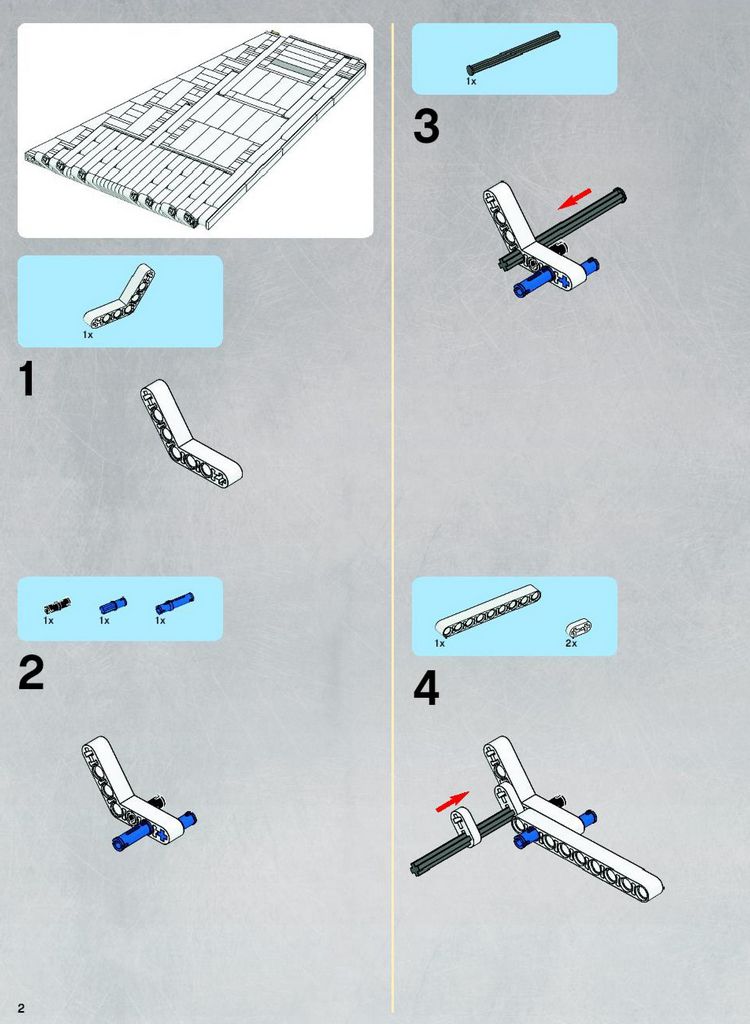 1x

1

1x 1x 1x

2

1x

3

1x 2x

4

2