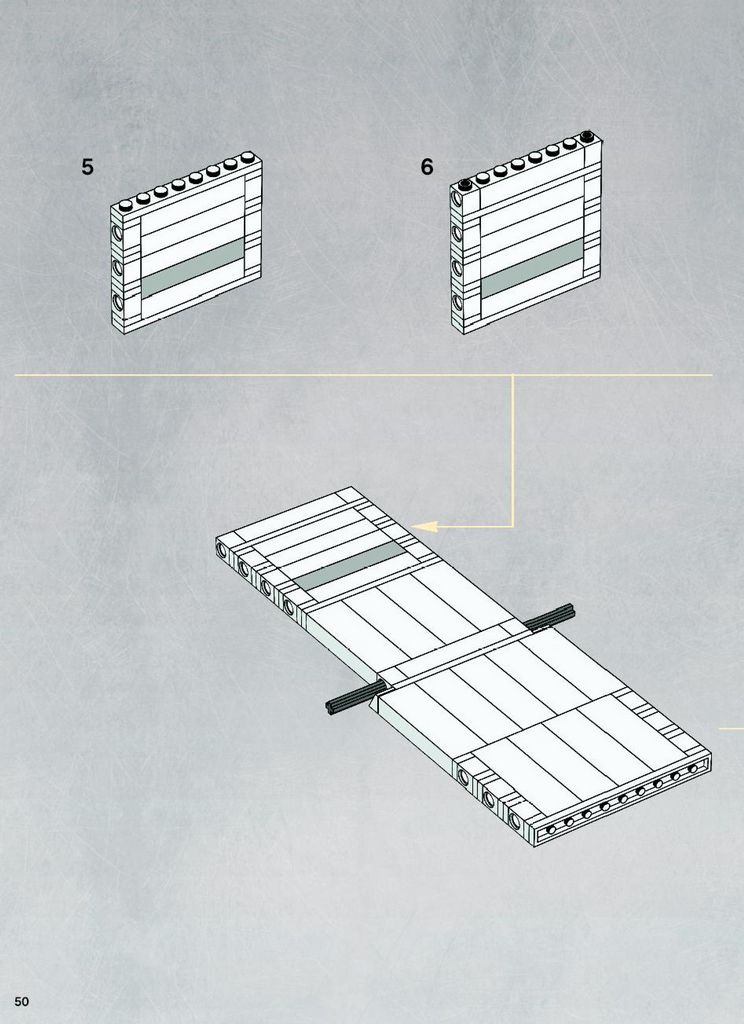 5

6

50