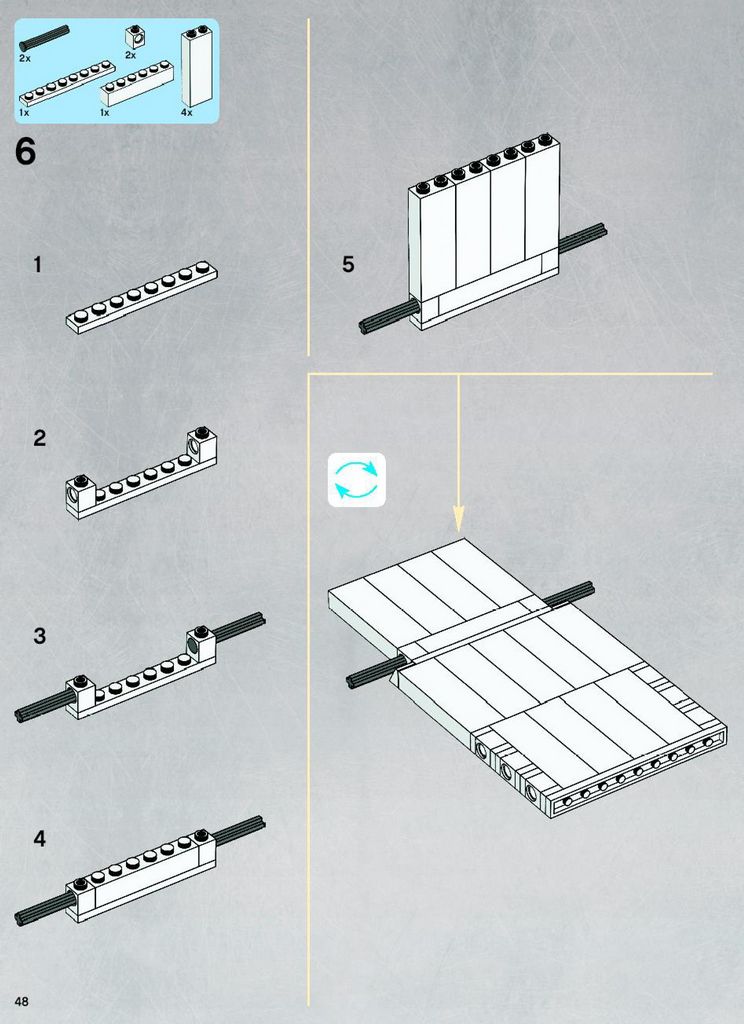 2x
2x
1x
1x
4x

6

1

2

3

4

5

48