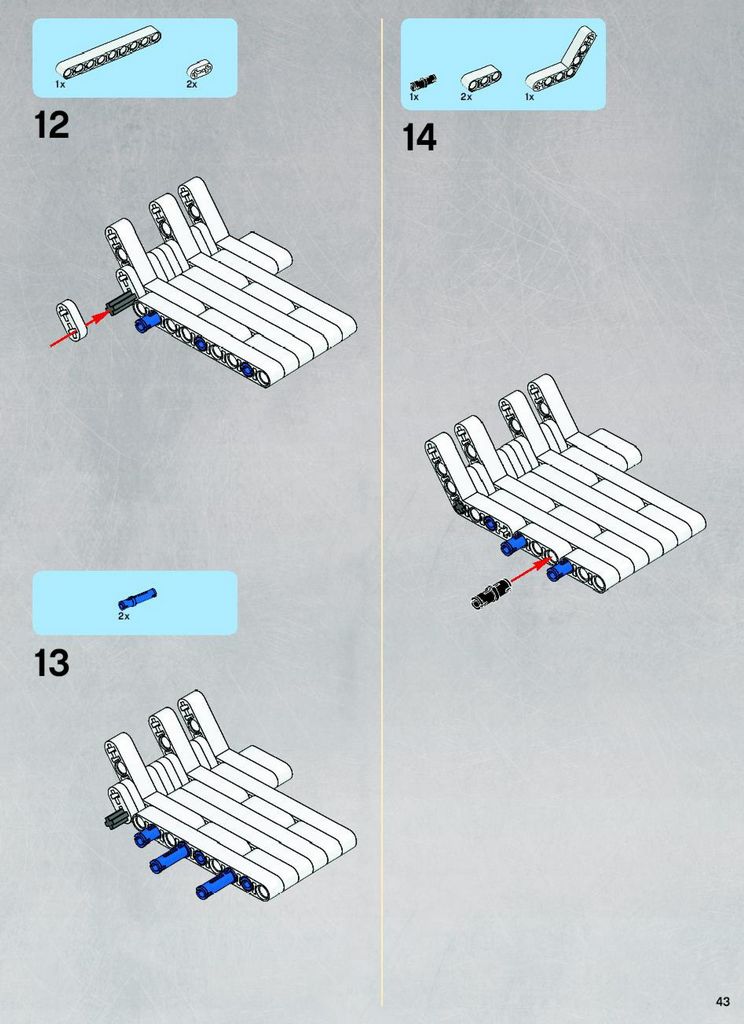 1x 2x

12

2x

13

1x 2x 1x

14

43