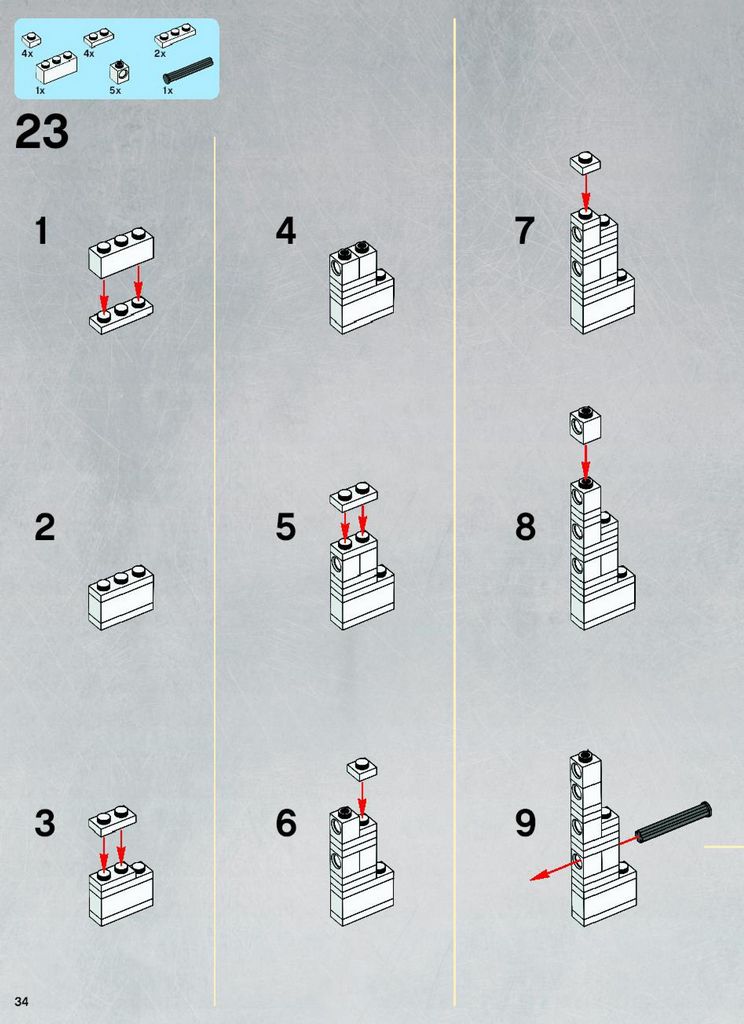 4x
4x
2x
1x
5x
1x

23

1

2

3

4

5

6

7

8

9

34