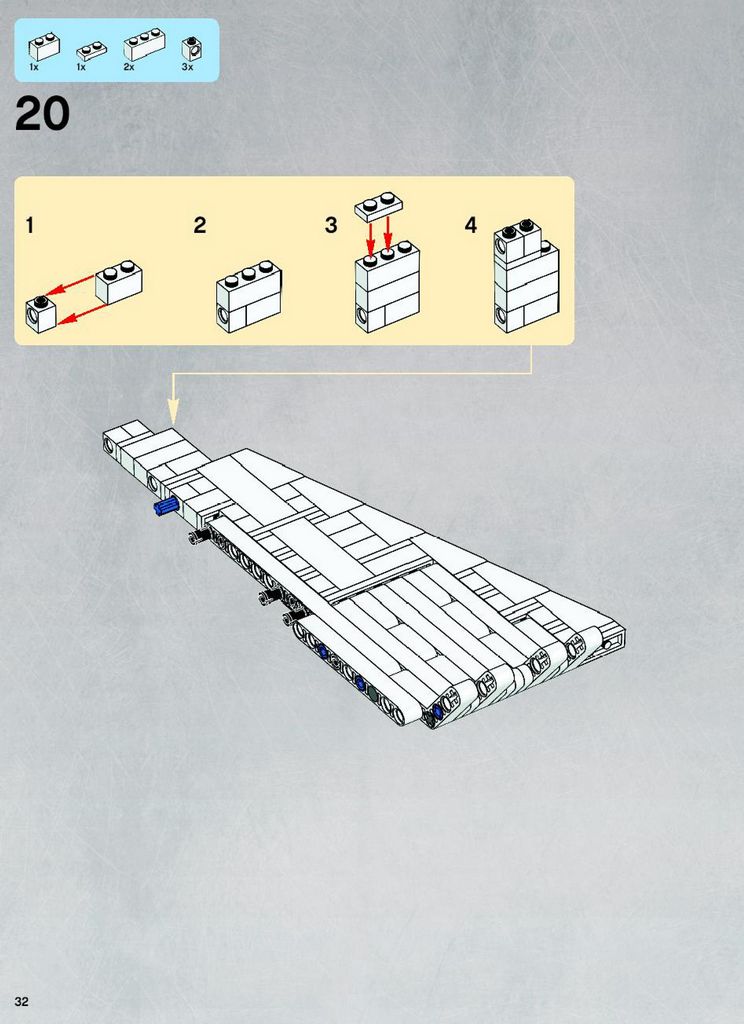 1x 1x 2x 3x

20

1

2

3

4

32