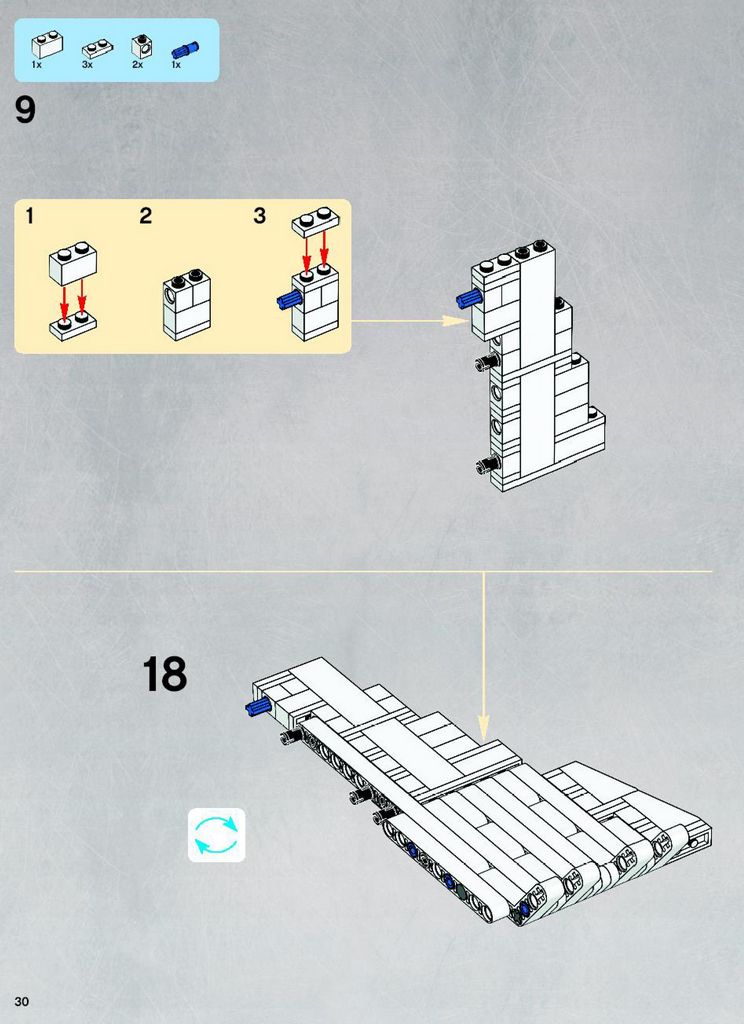 1x 3x 2x 1x

9

1 2 3

18

30