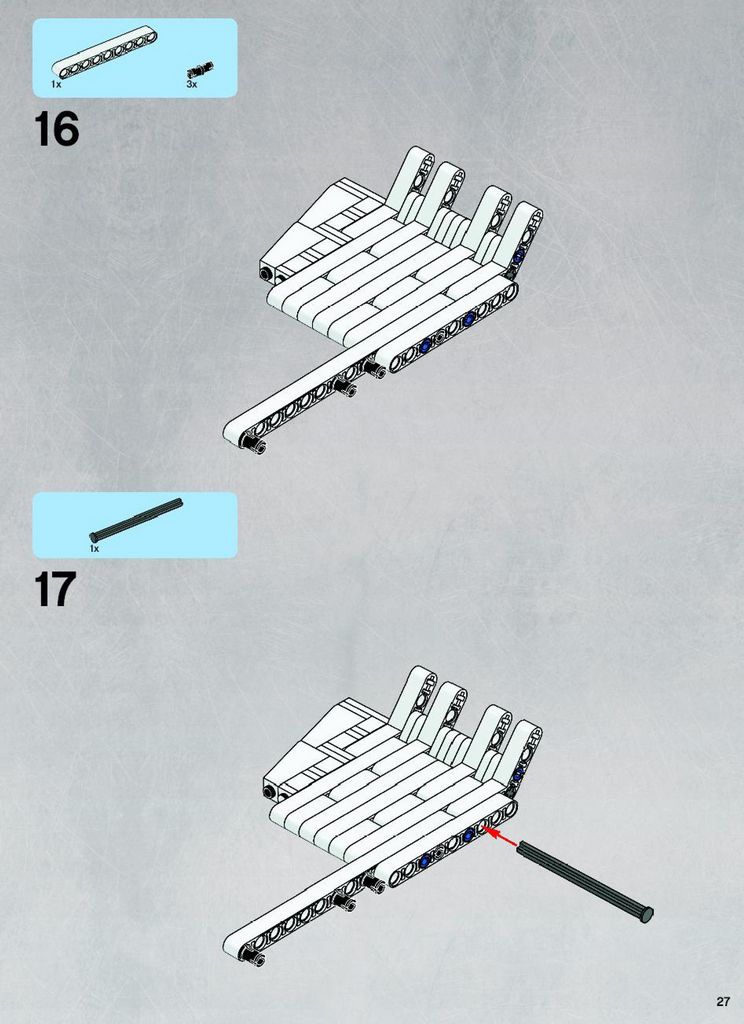 1x
3x

16

1x

17

27