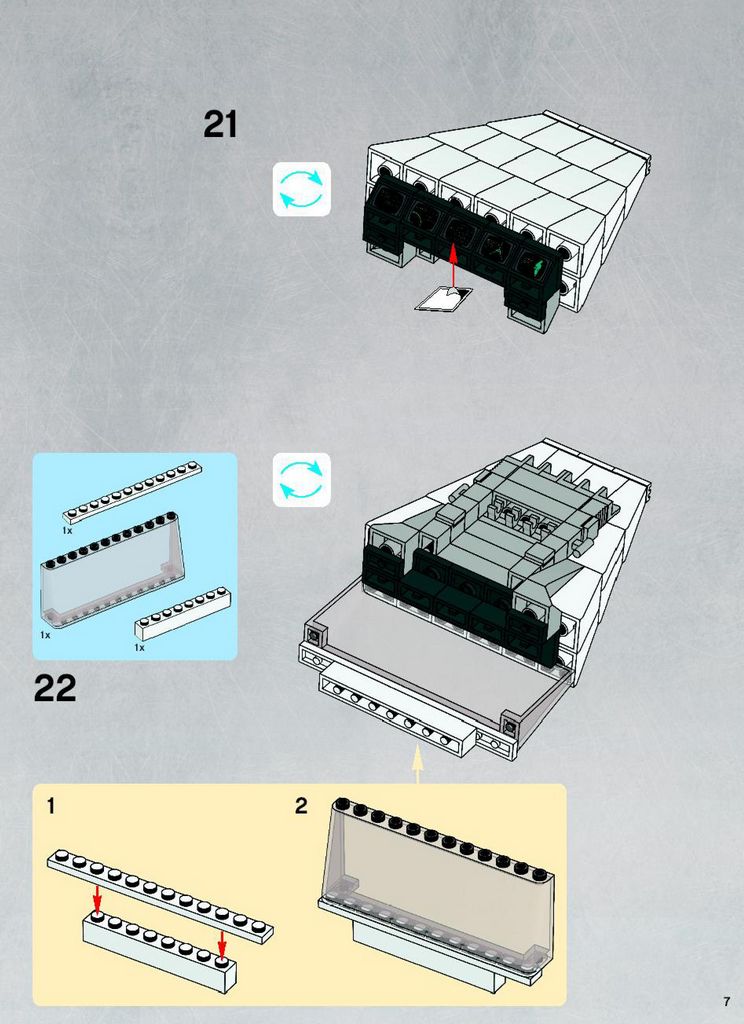 21

1x

1x

1x

22

1

2

7