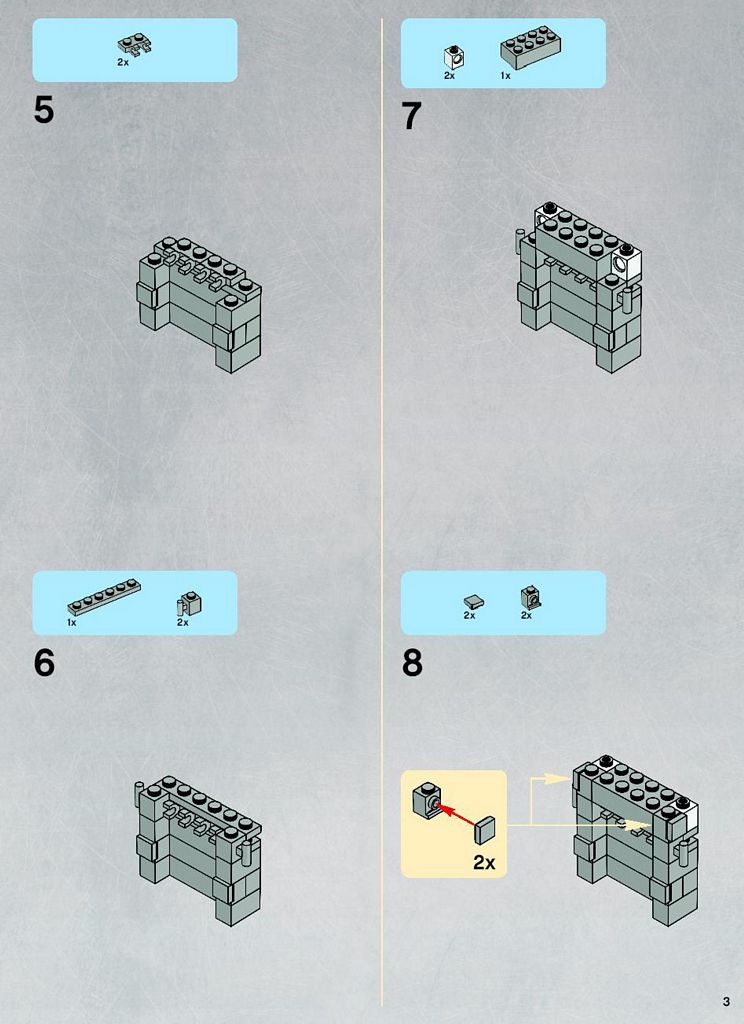 2x

5

1x

2x

6

2x

1x

7

2x

2x

8

2x

3