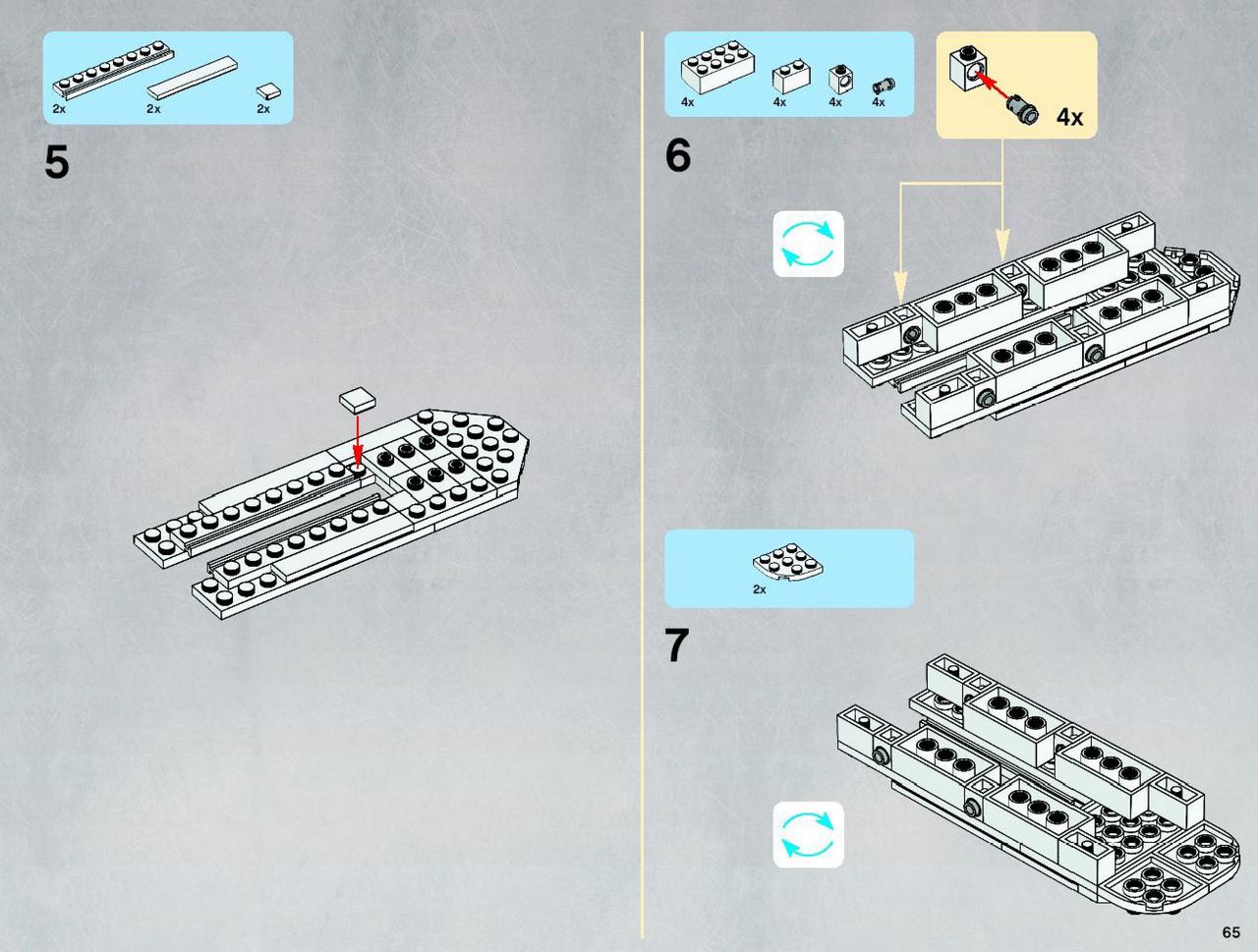 2x 2x 2x

5

4x 4x 4x 4x

4x

6

2x

7

65