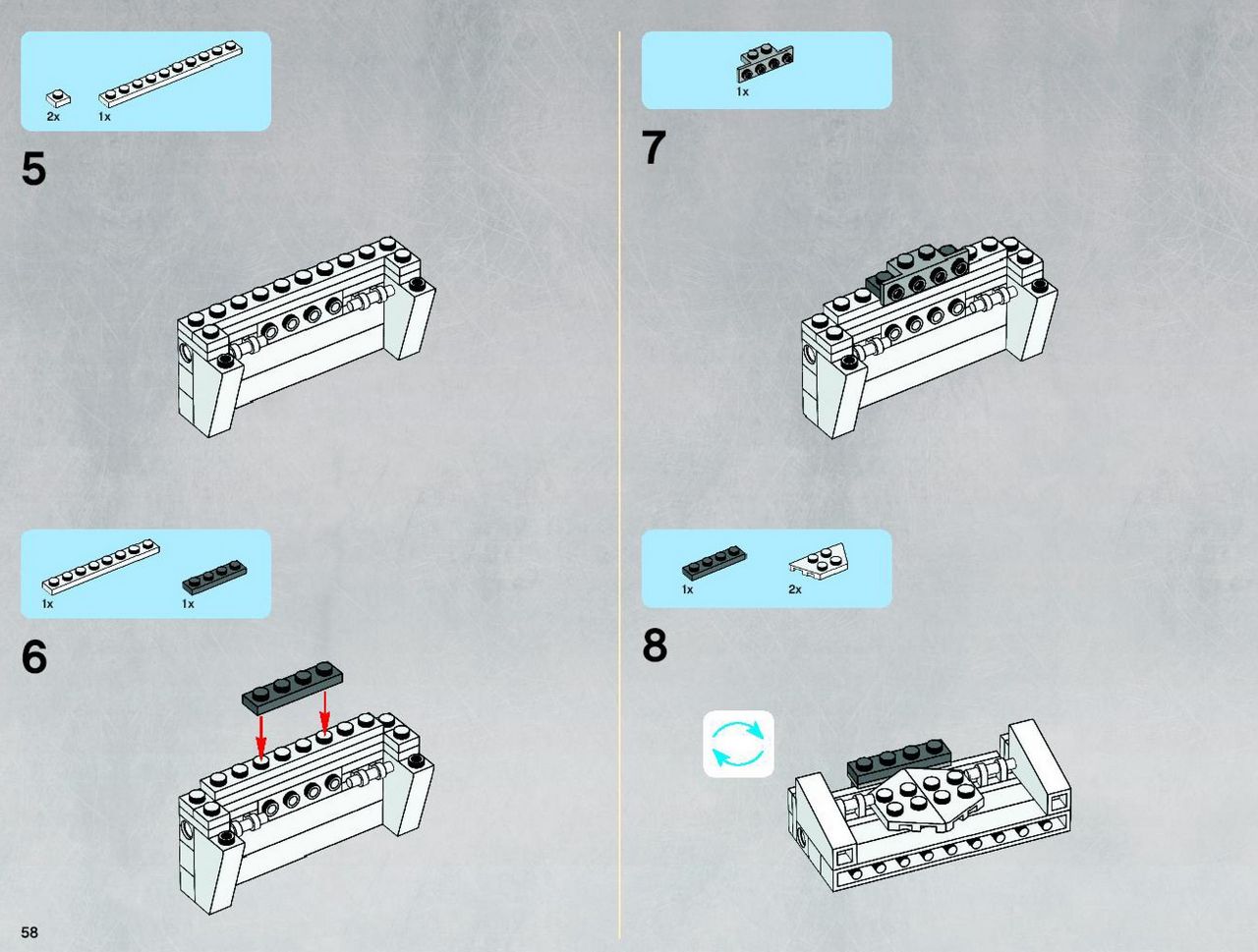 2x
1x

5

1x
1x

6

58

1x

7

1x
2x

8