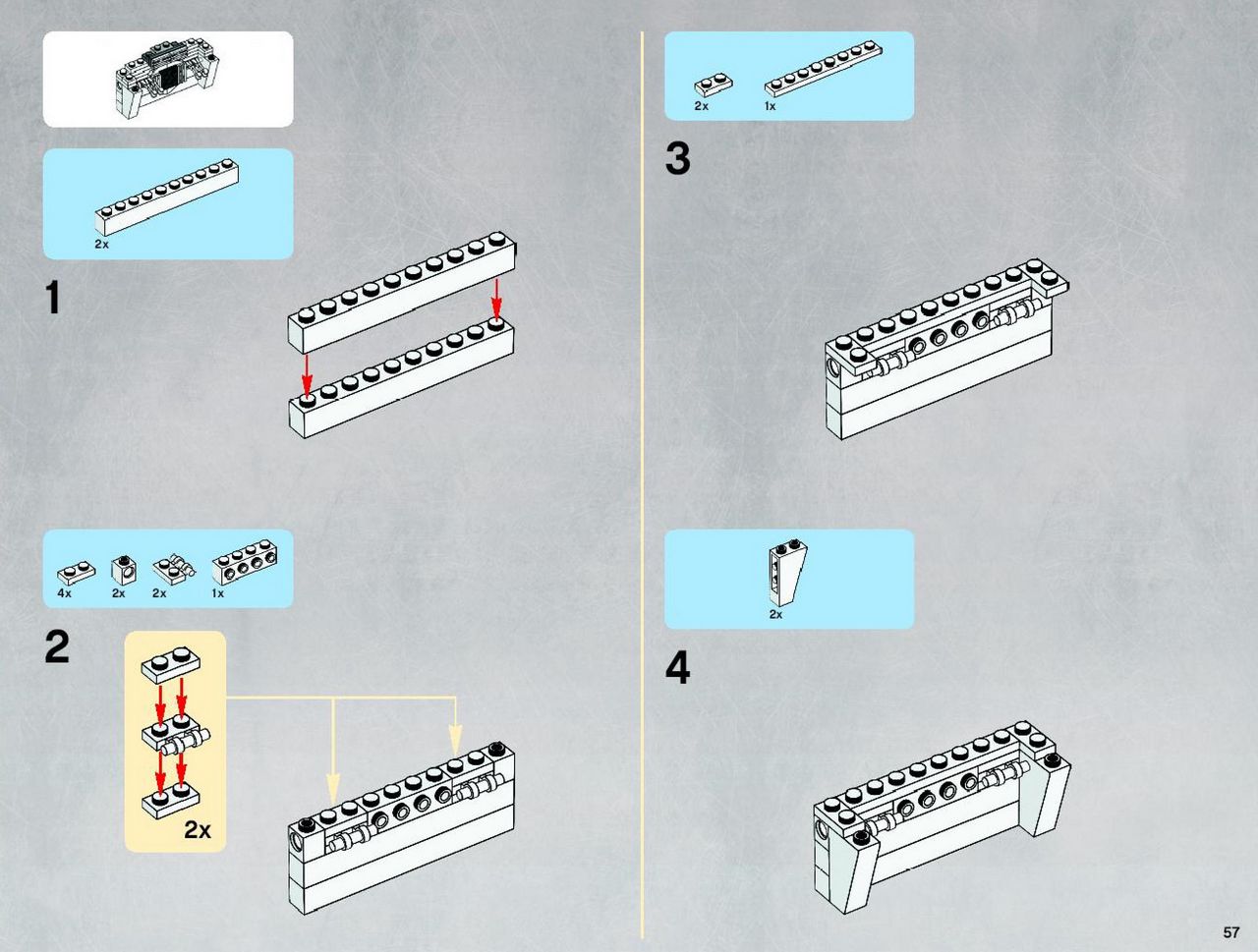 2x

1

4x 2x 2x 1x

2

2x

2x 1x

3

2x

4

57