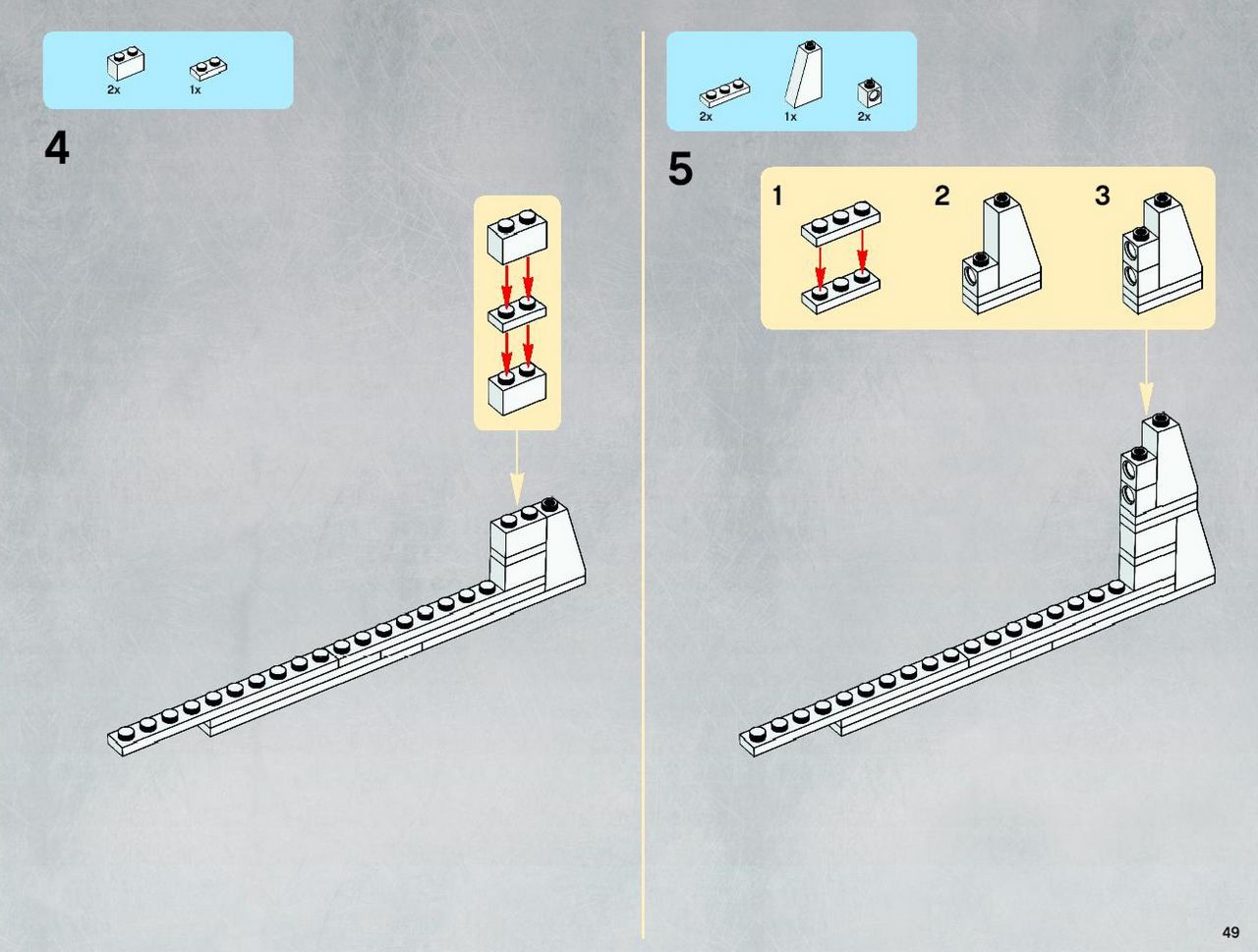 2x 1x

4

2x 1x 2x

5

1 2 3

49