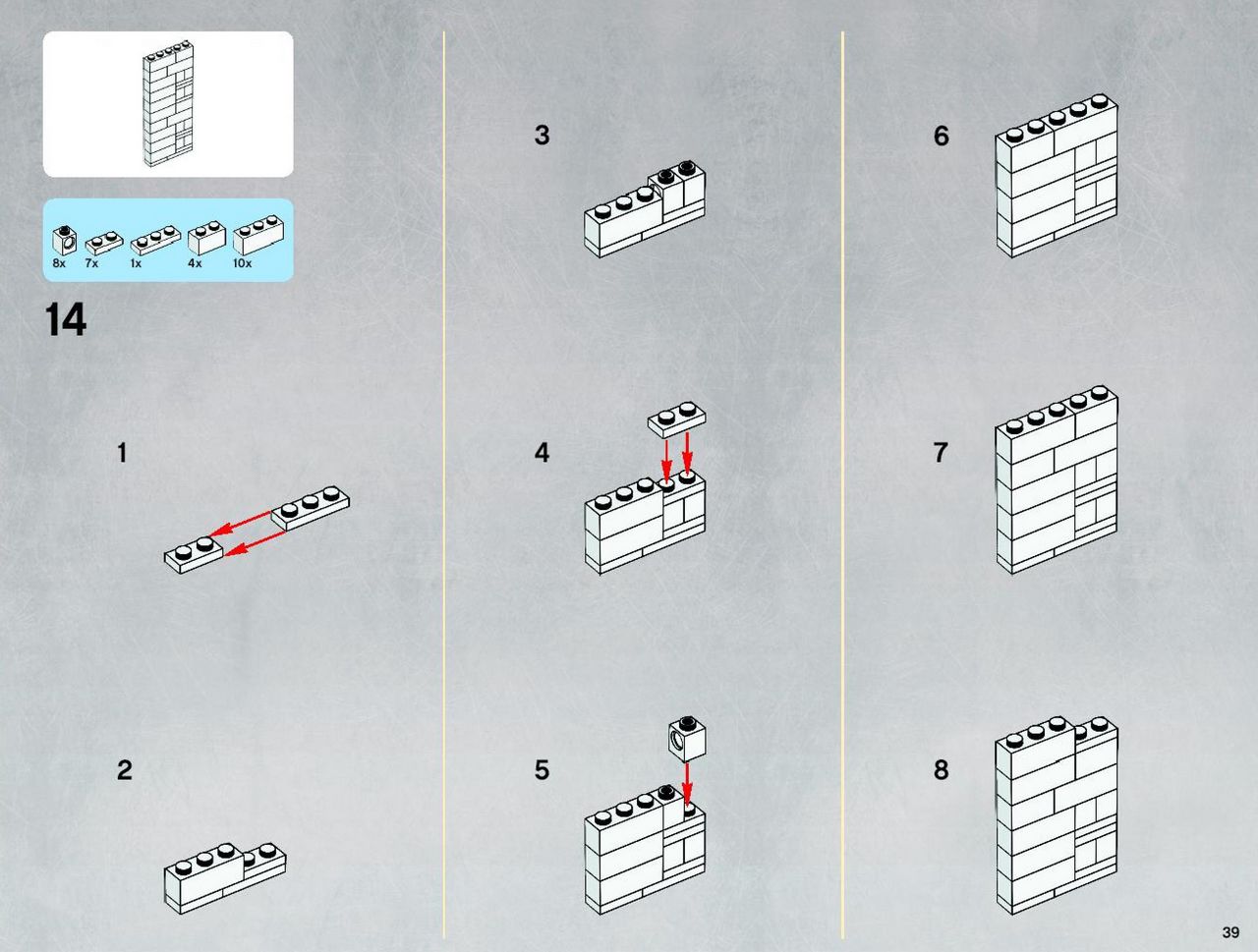 8x 7x 1x 4x 10x

14

1

2

3

4

5

6

7

8

39