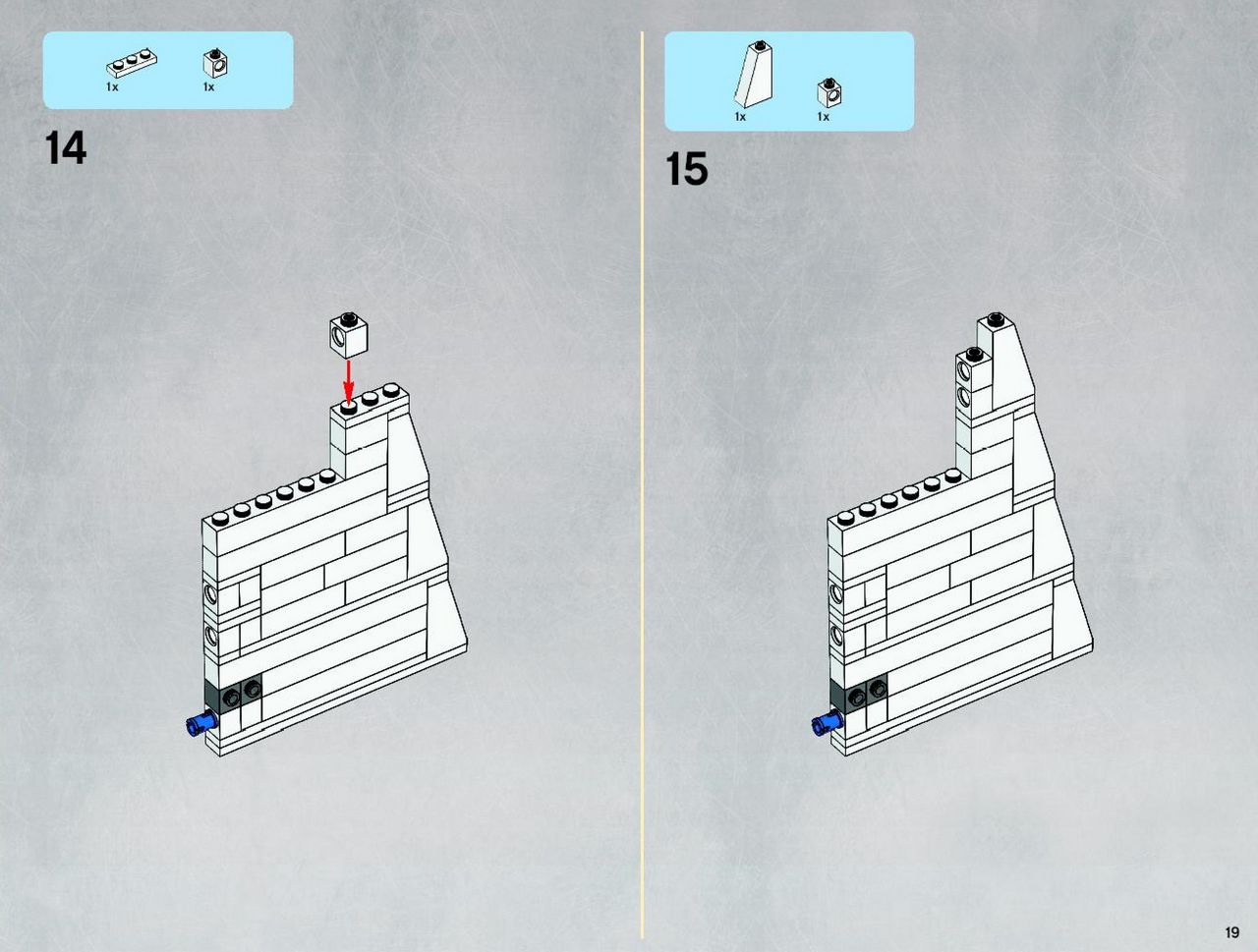 1x 1x

14

1x 1x

15

19