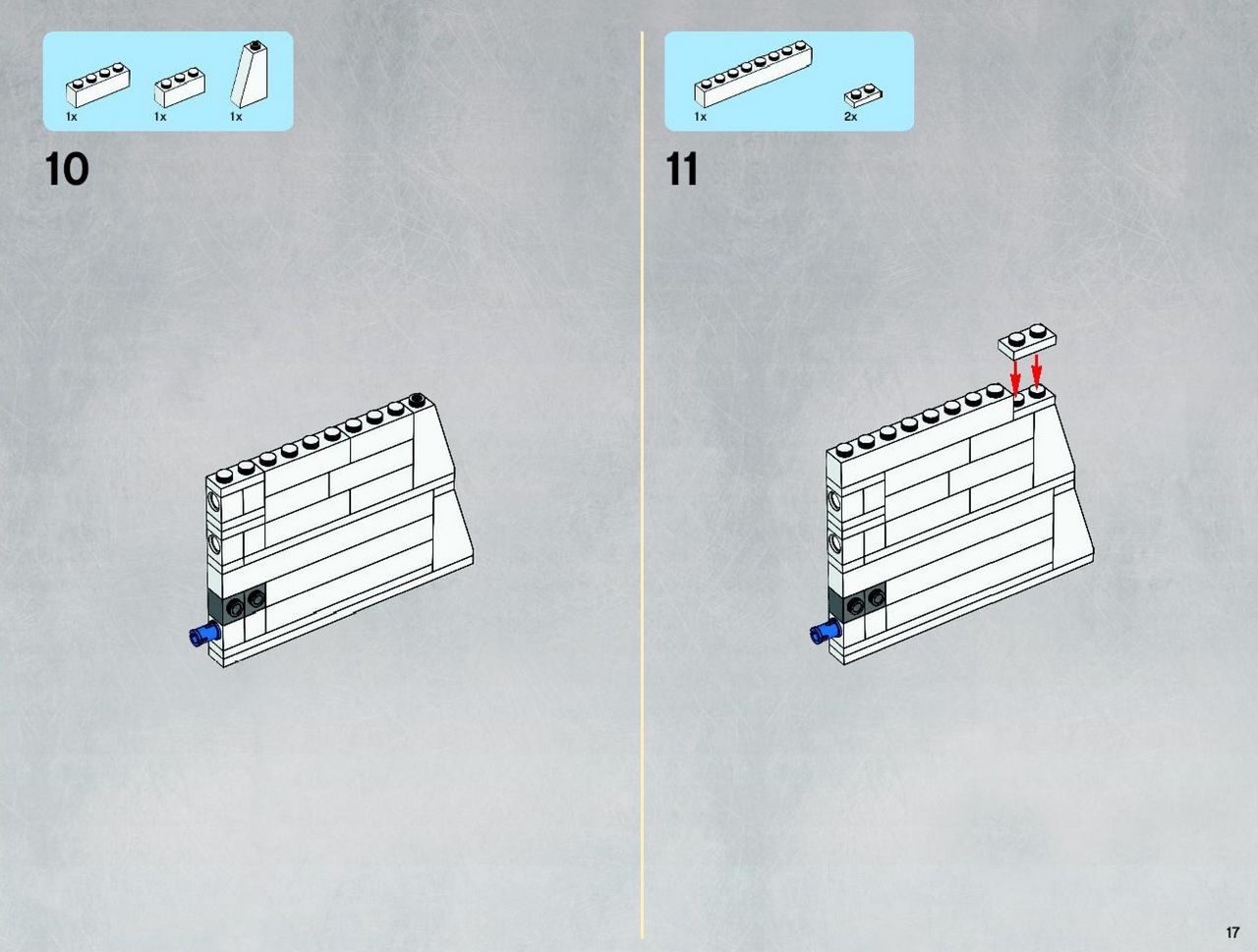 1x 1x 1x

10

1x 2x

11

17