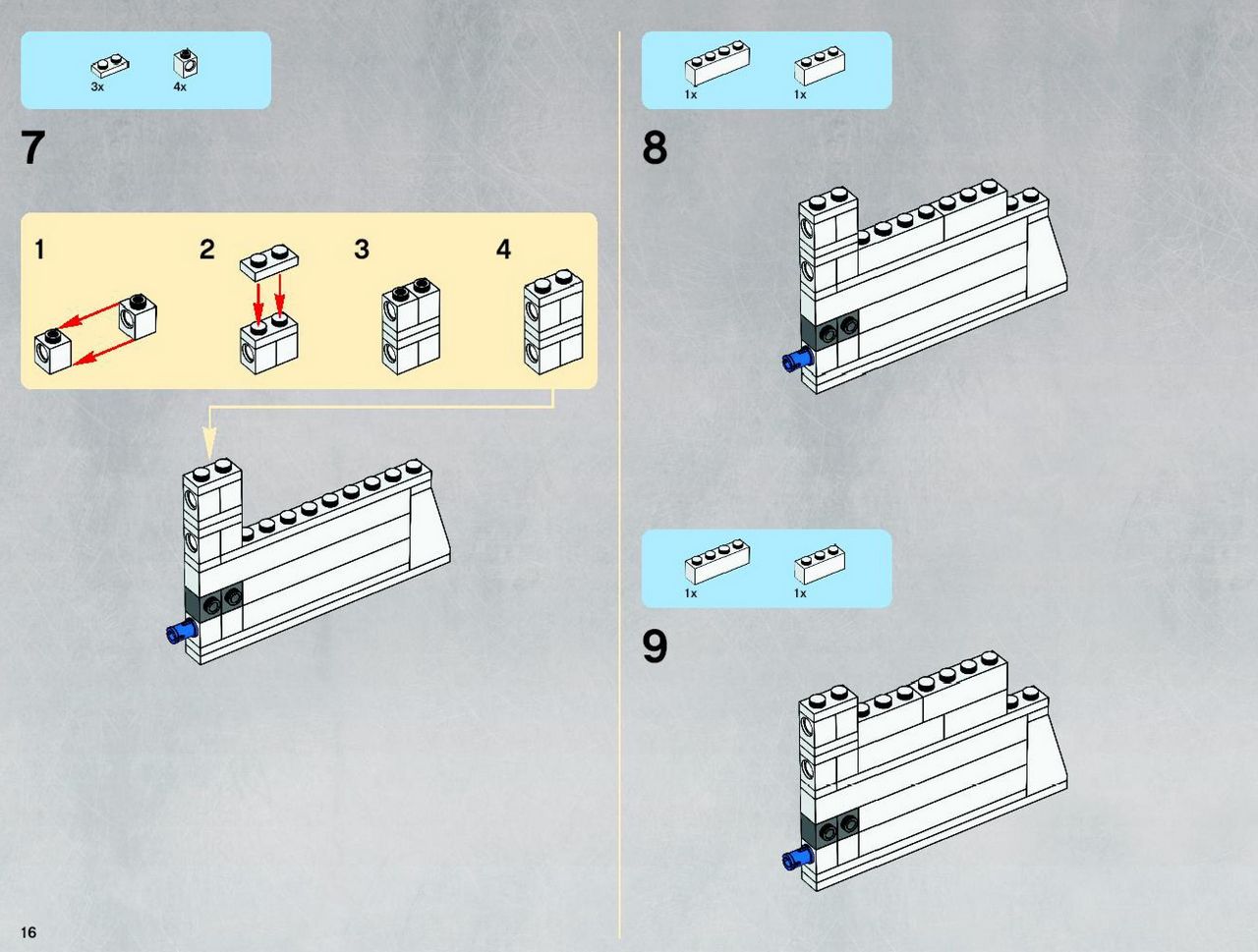 3x 4x

7

1 2 3 4

1x 1x

8

1x 1x

9

16