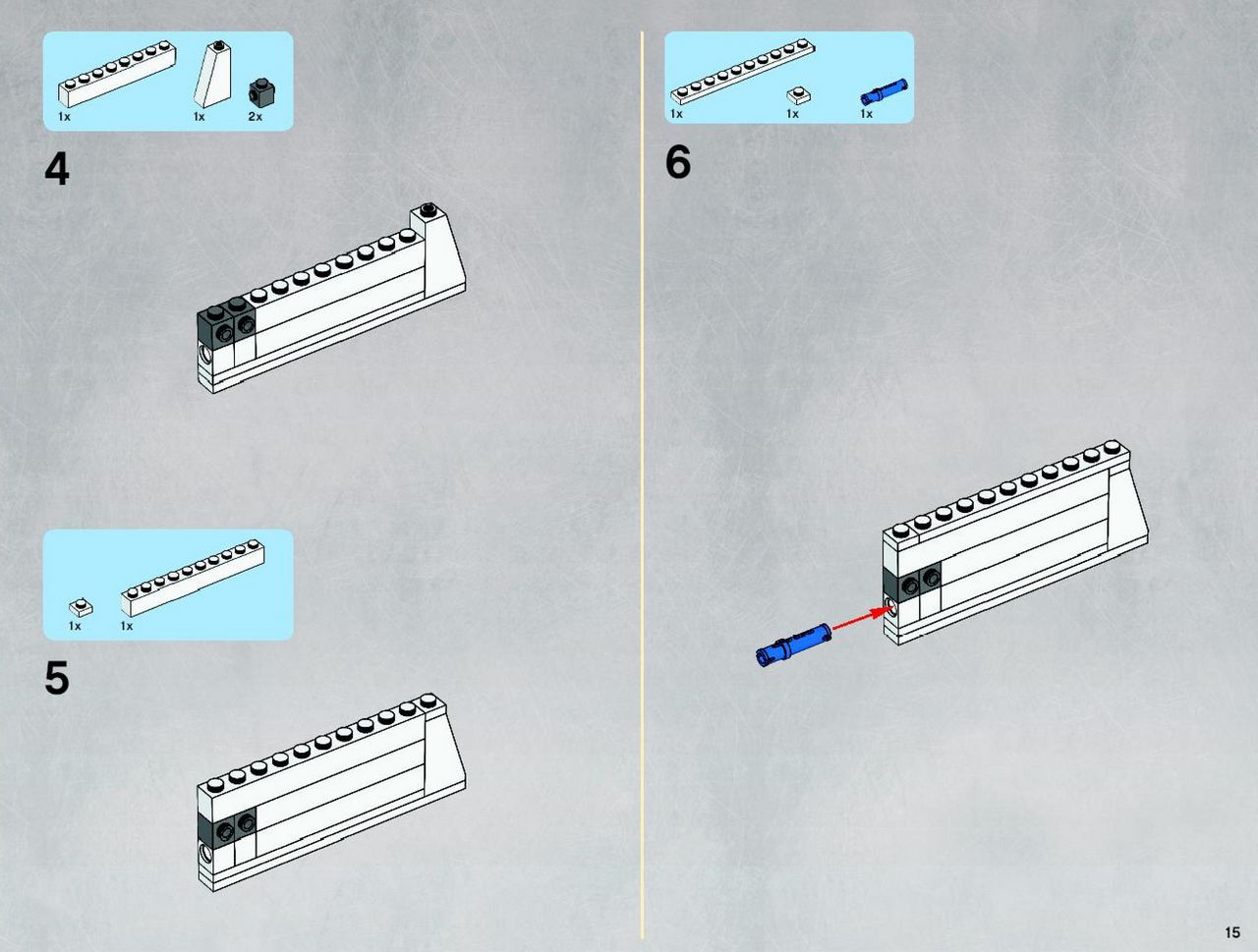 1x 1x 2x

4

1x 1x

5

1x 1x 1x

6

15