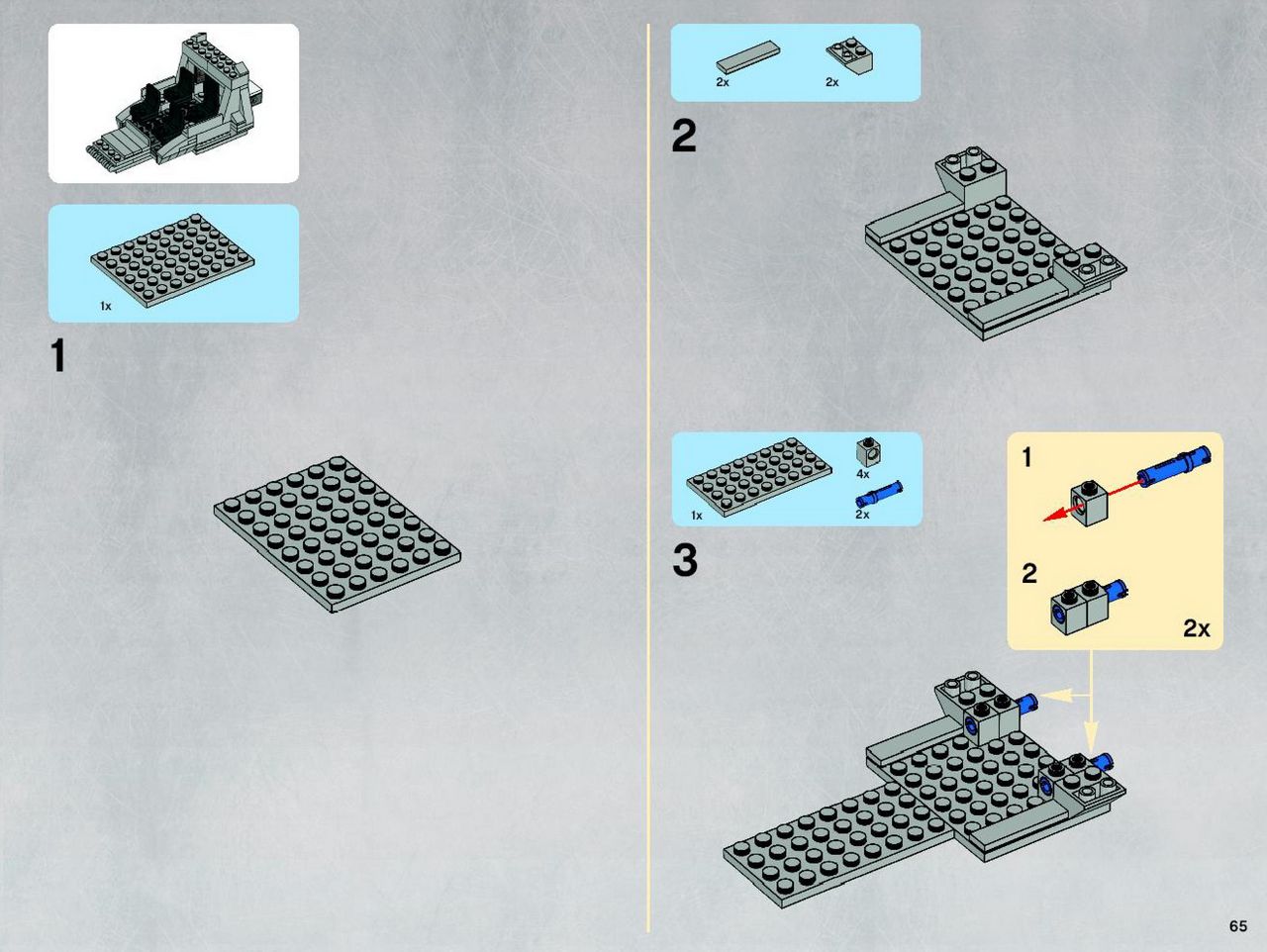 1x

1

2x 2x

2

1x 4x 2x

3

1

2

2x

65