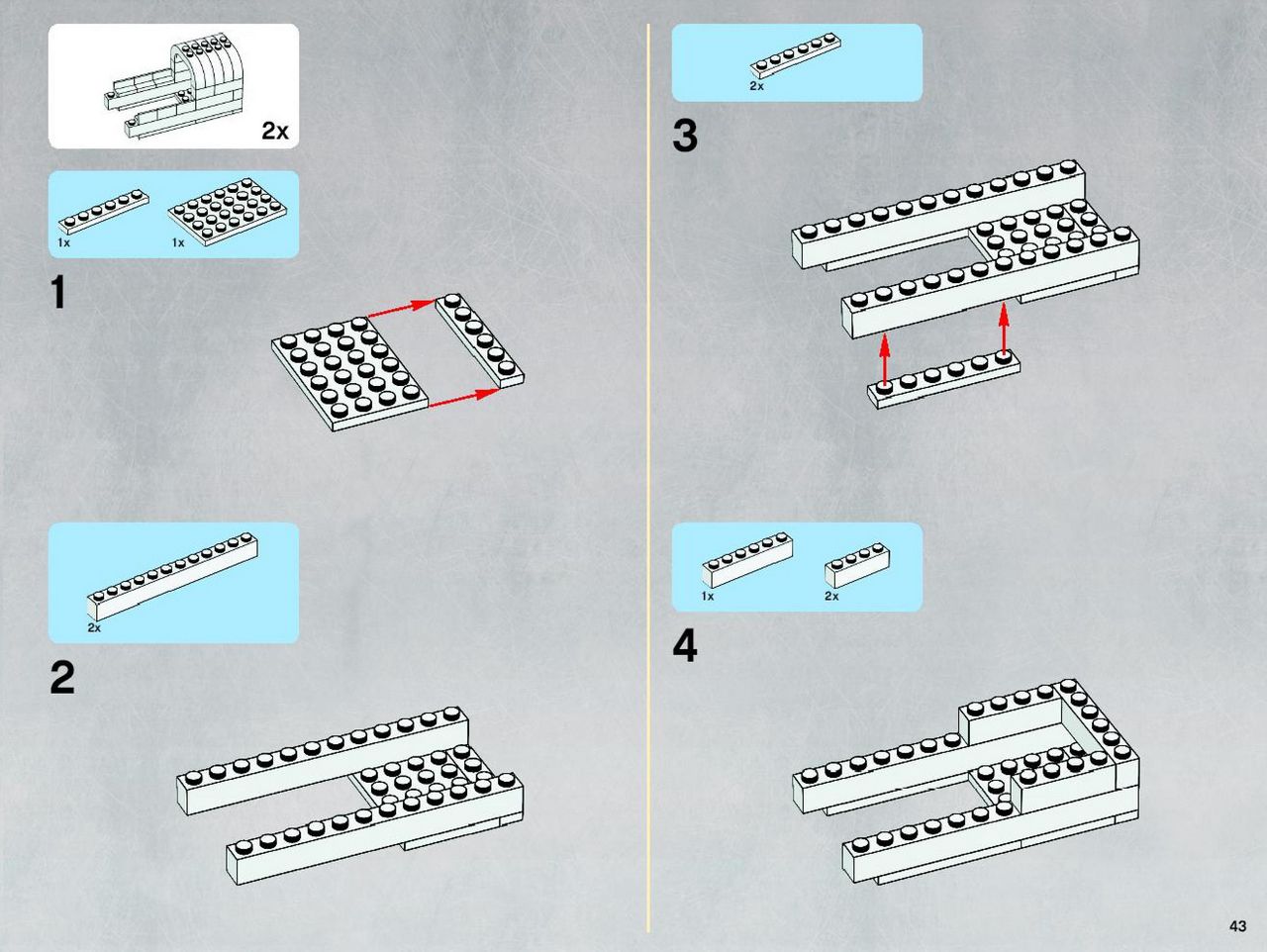 2x

1x 1x

1

2x

2

2x

3

1x 2x

4

43