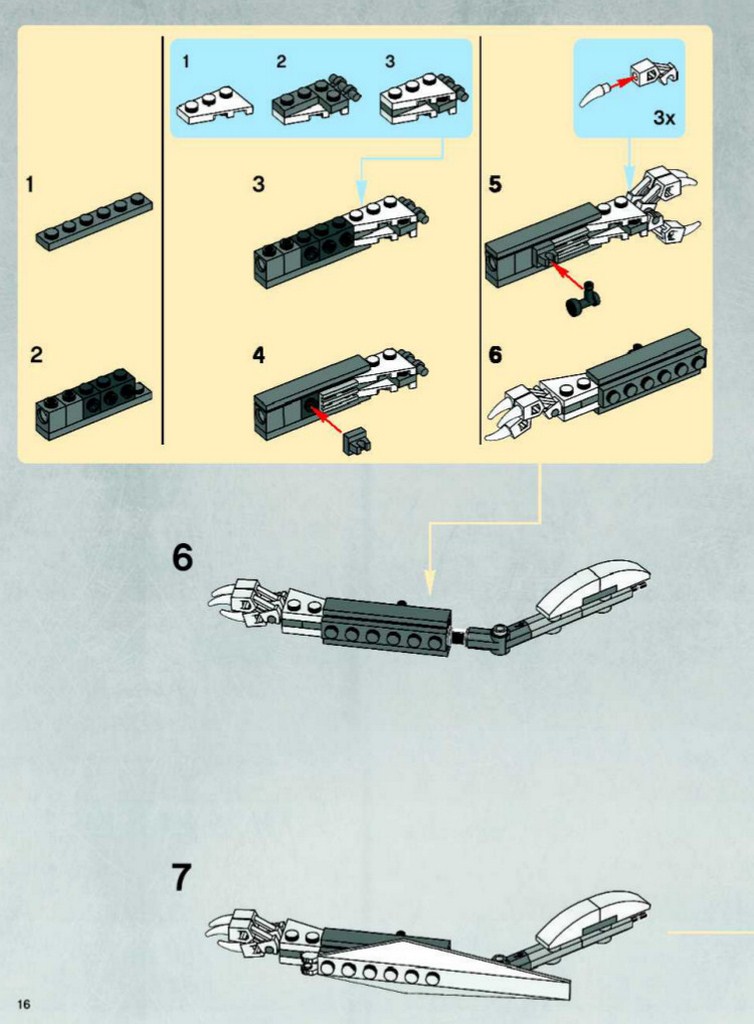 1

2

1 2 3

3

4

3x

5

6

6

7

16