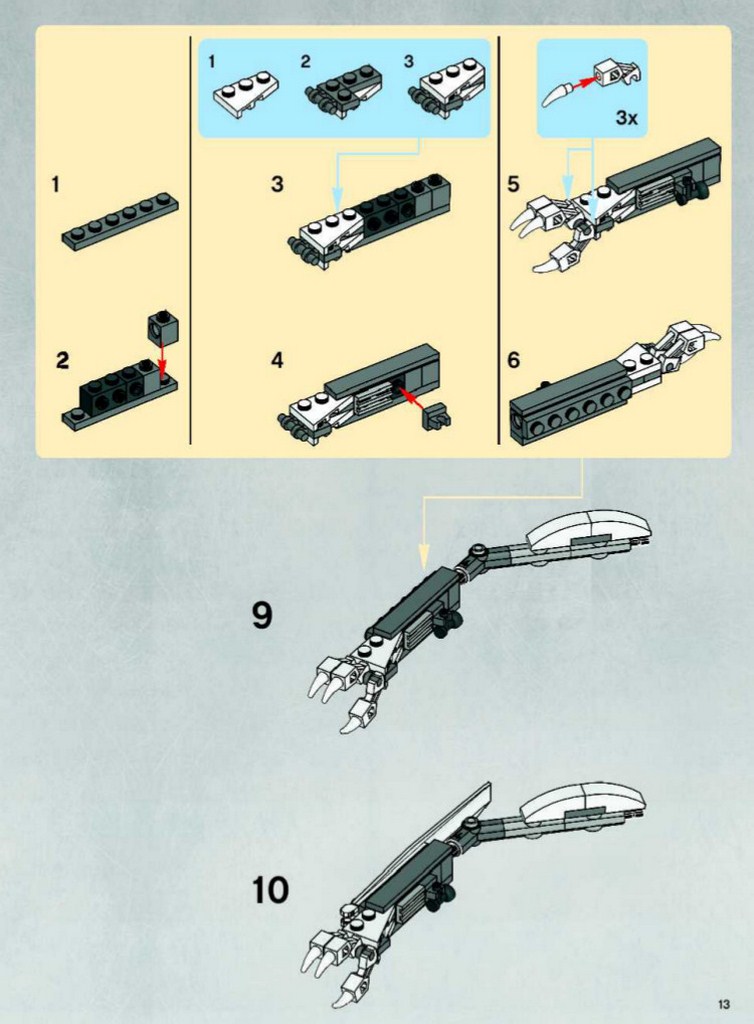 1

2

1 2 3

3

4

3x

5

6

9

10

13