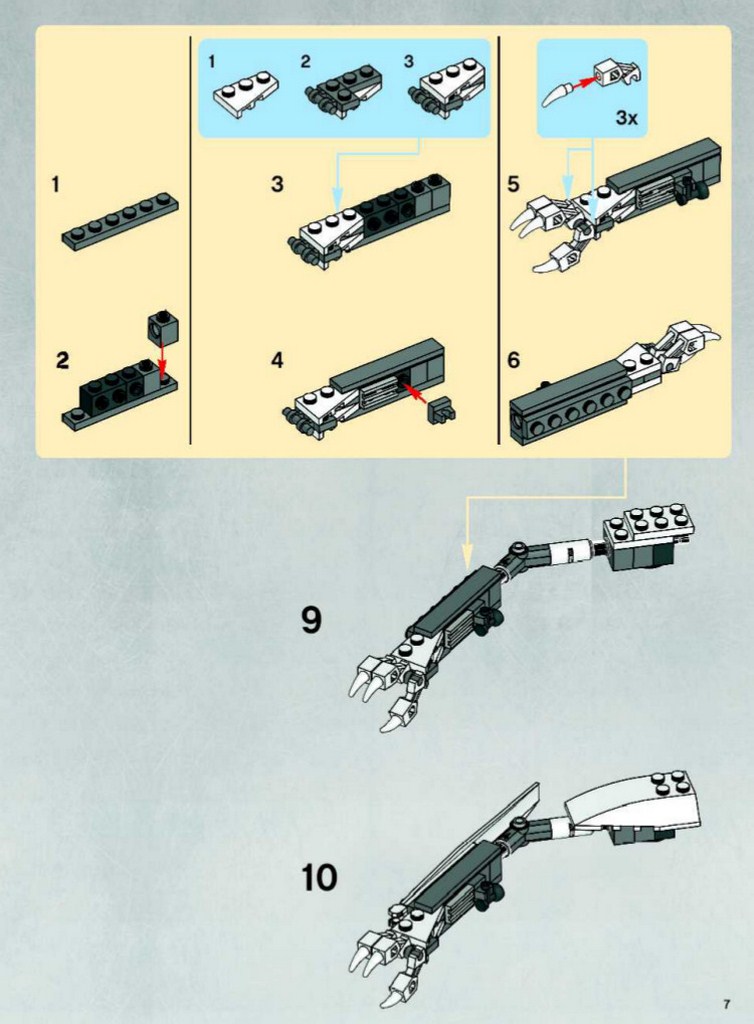 1

2

1 2 3

3

4

3x

5

6

9

10

7