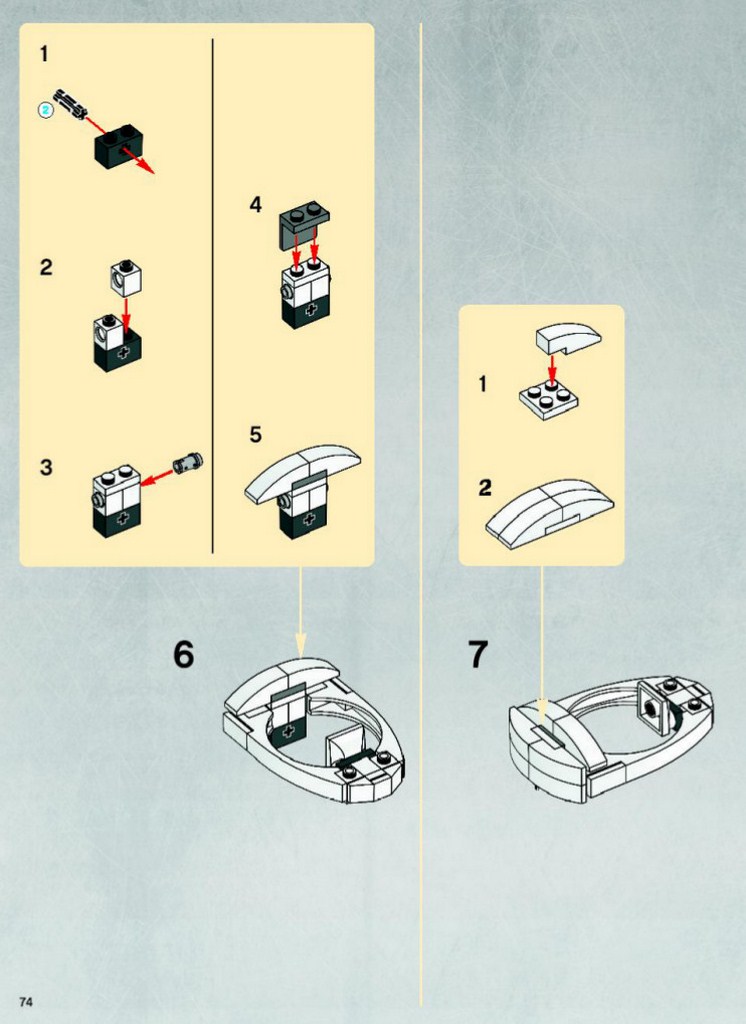 1

2

2

3

4

5

6

1

2

7

74