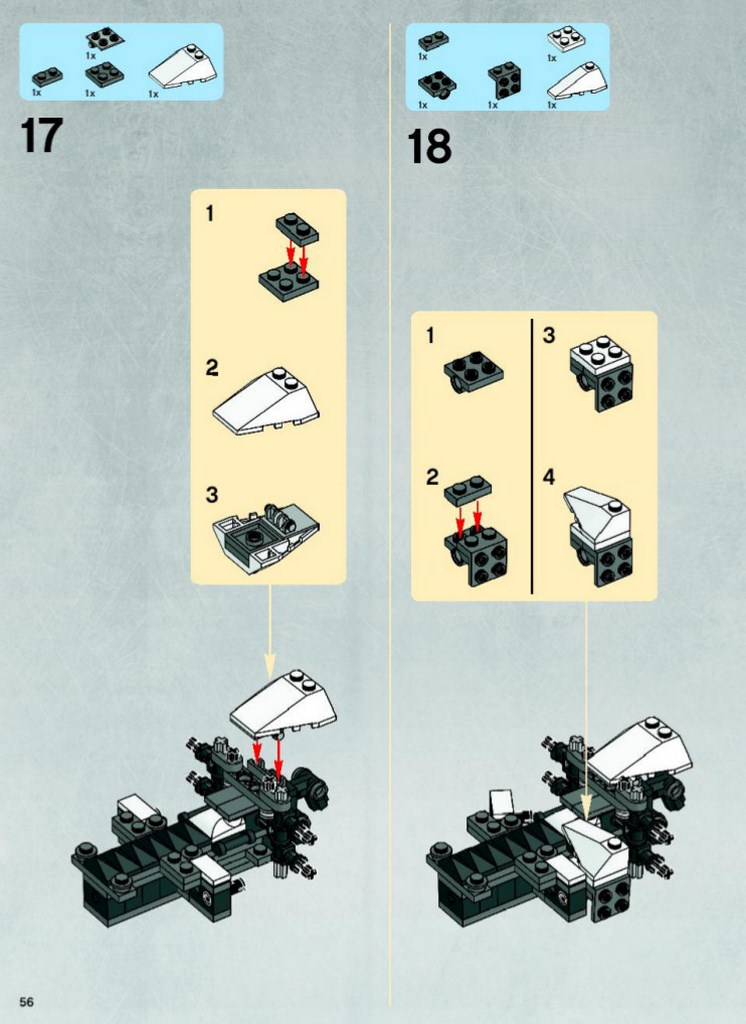 1x
1x
1x
1x

17

1

2

3

1x
1x
1x
1x
1x

18

1

2

3

4

56