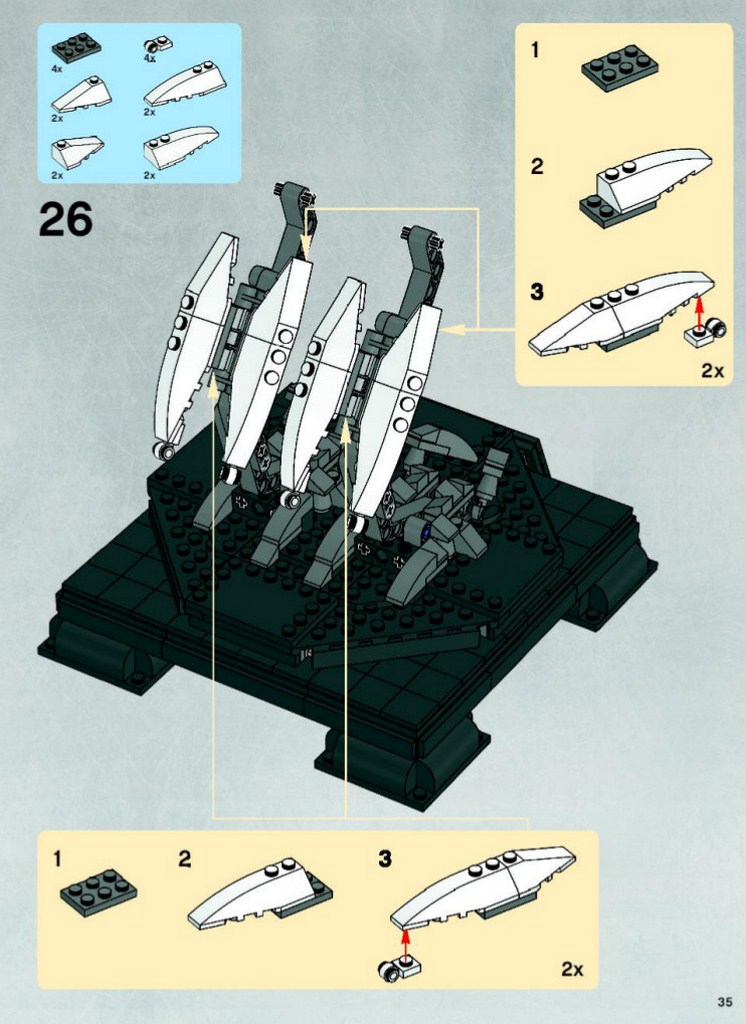 4x
4x
2x
2x
2x
2x

26

1
2
3
2x

1
2
3
2x

35