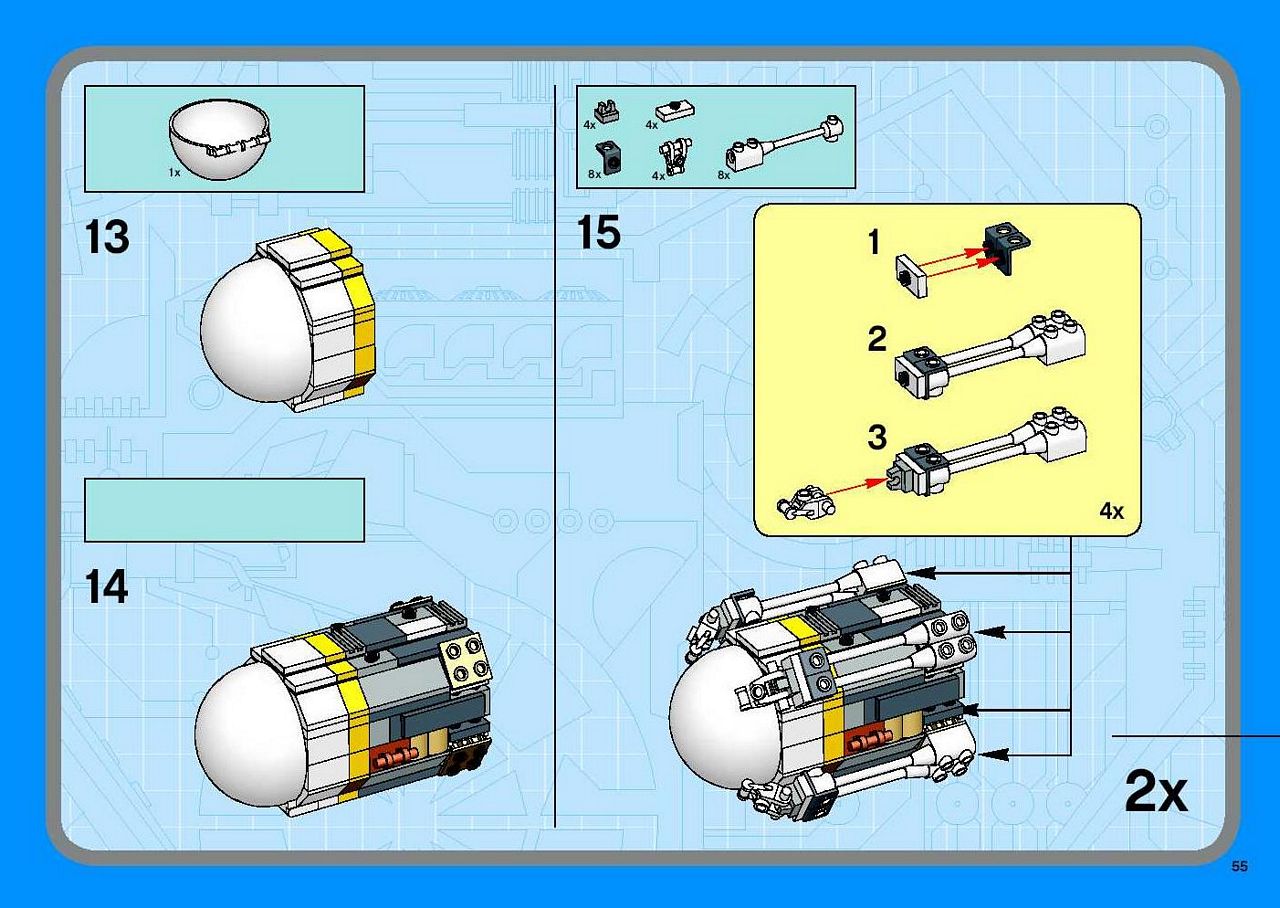 1x

13

14

4x
4x
8x
4x
8x

15

1

2

3

4x

2x

55