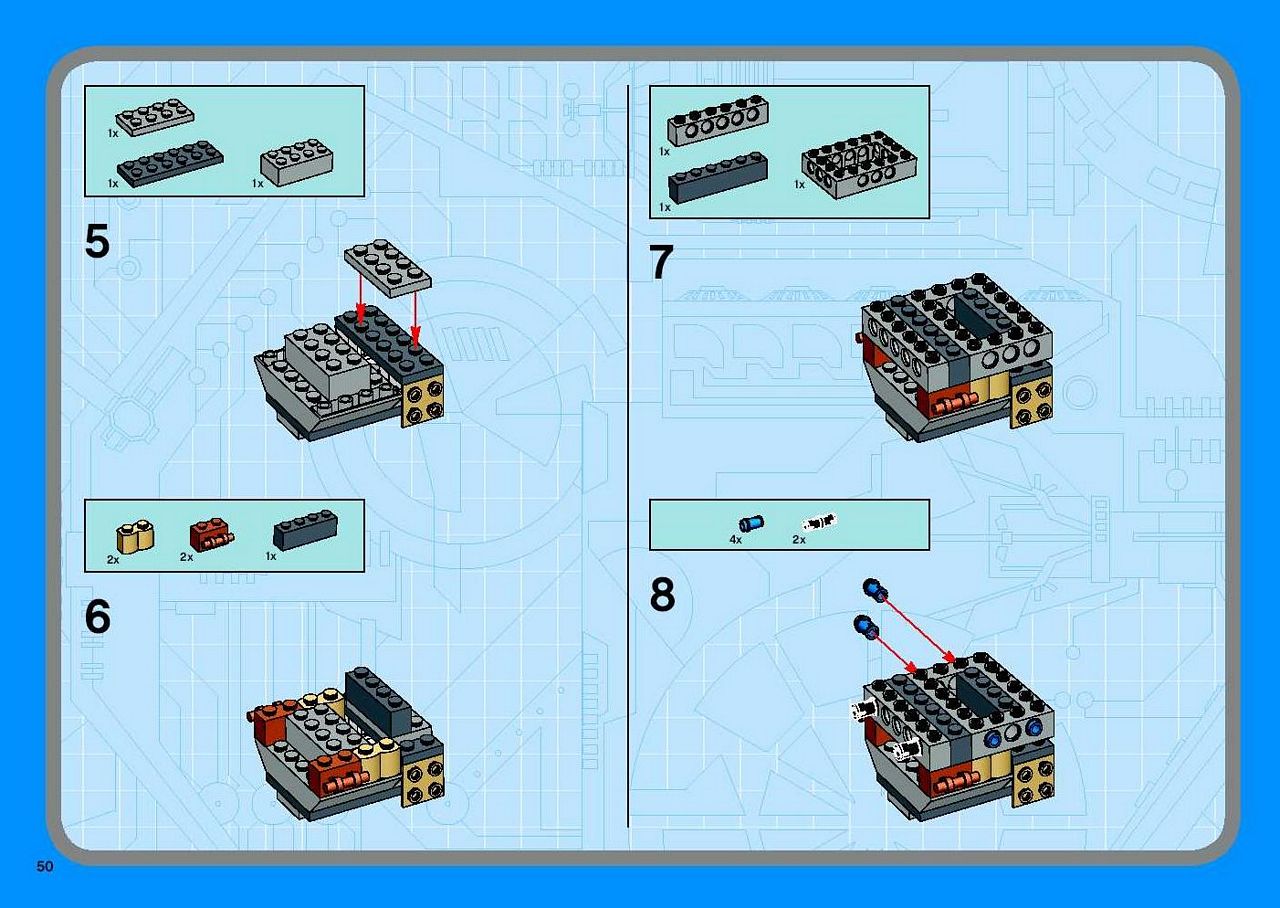 1x

1x

1x

5

2x

2x

1x

6

1x

1x

1x

7

4x

2x

8

50