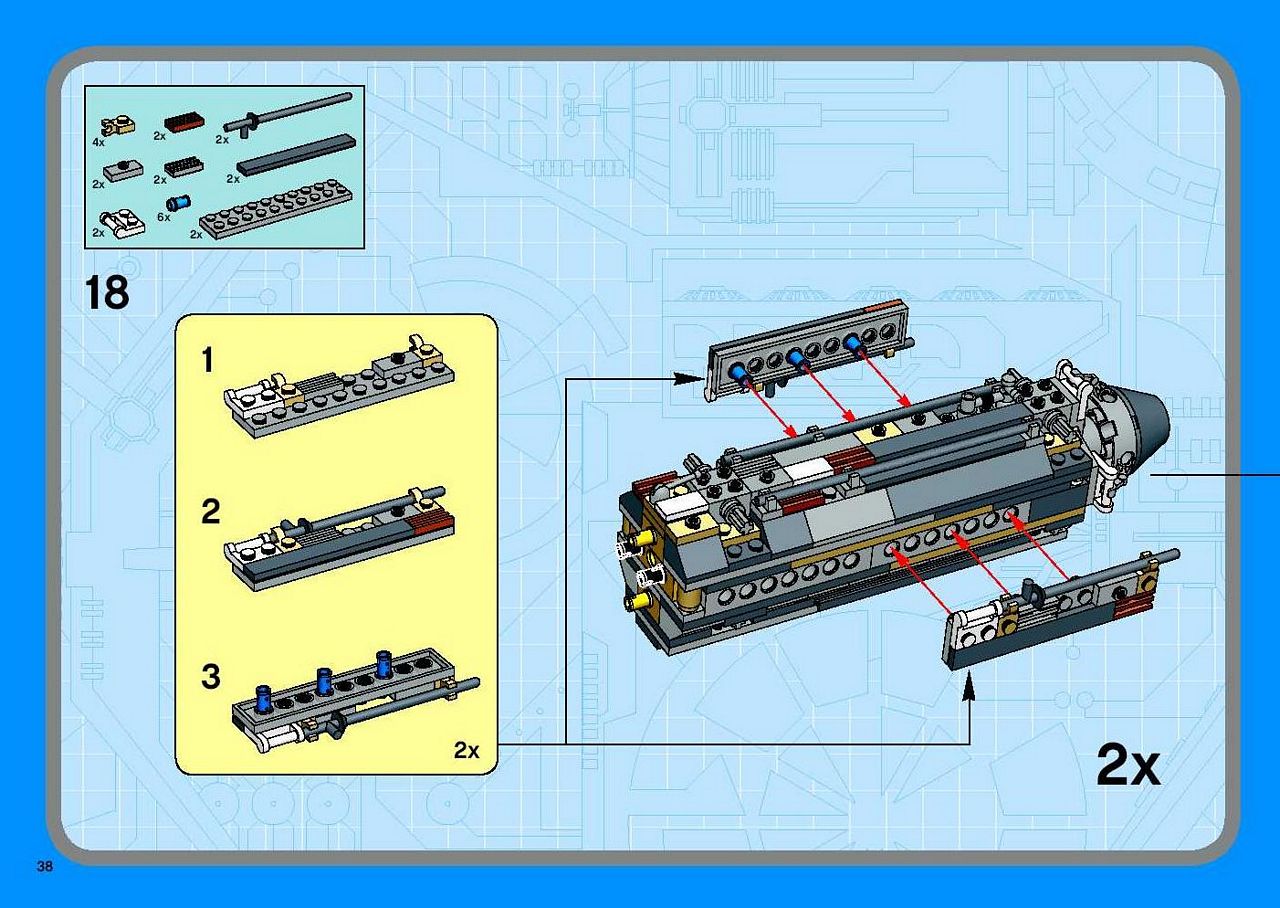 4x
2x
2x
2x
2x
2x
2x
6x
2x

18

1

2

3

2x

2x

38