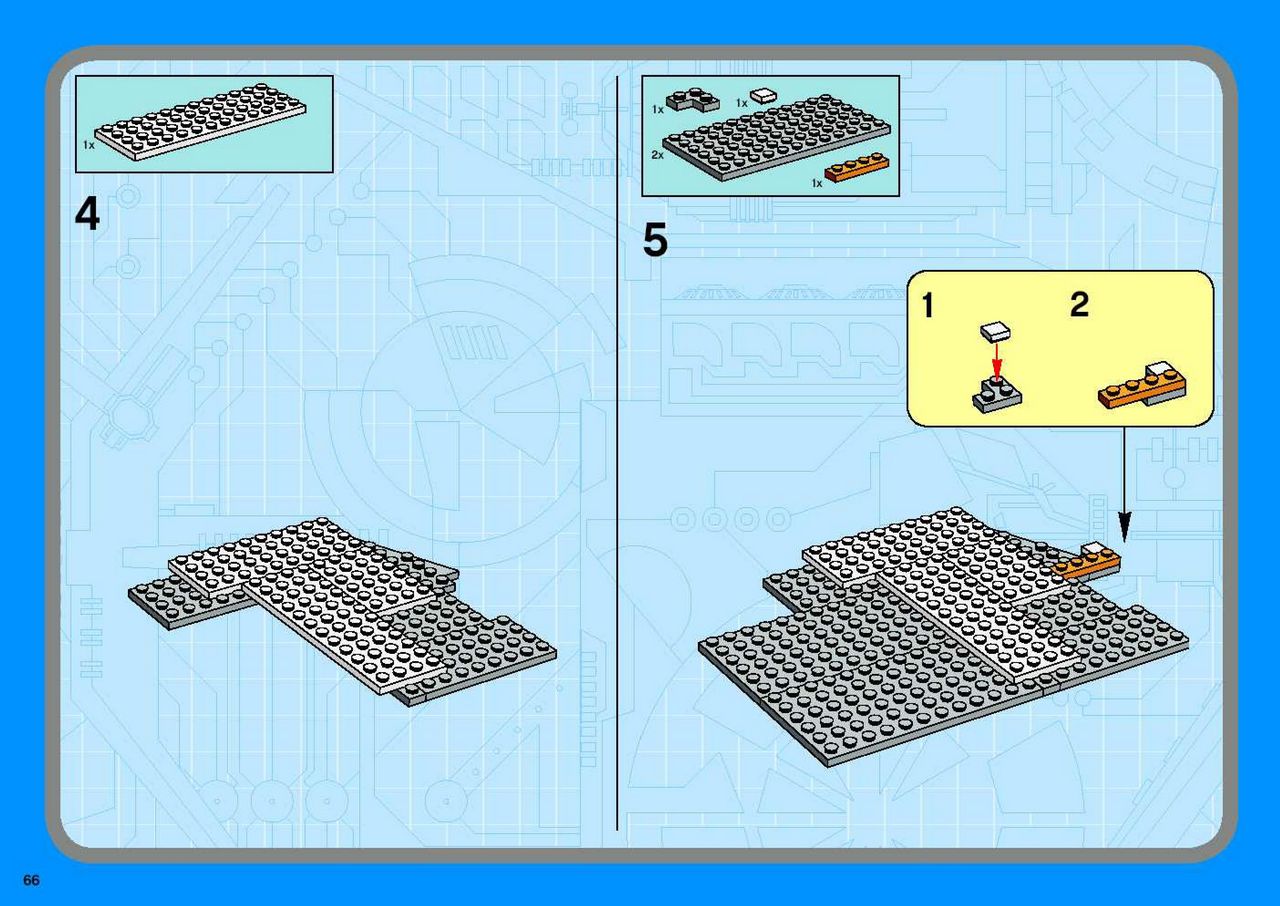 1x

4

1x
1x
2x
1x

5

1

2

66