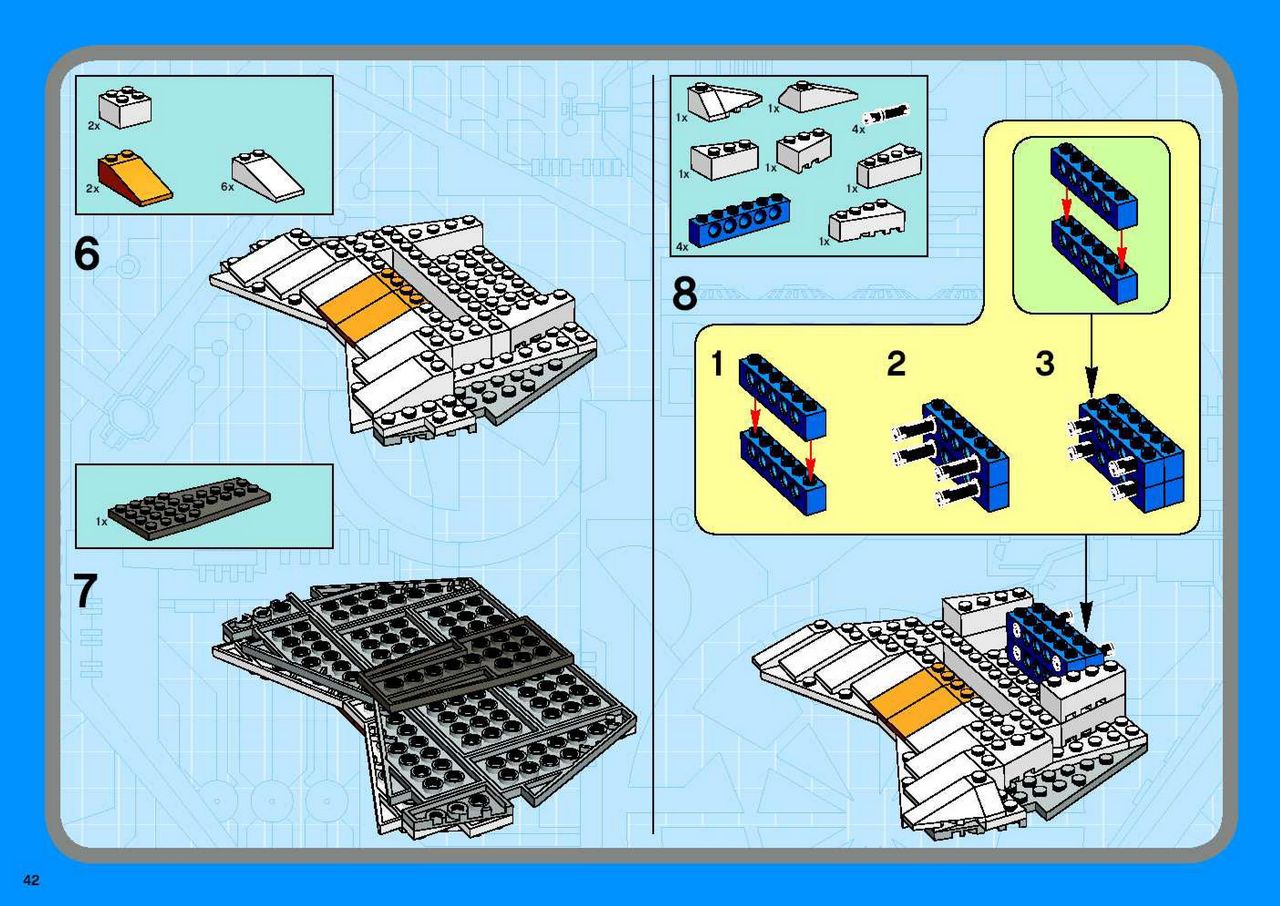 2x

2x

6x

6

1x

7

1x

1x

4x

1x

1x

1x

4x

1x

8

1

2

3

42