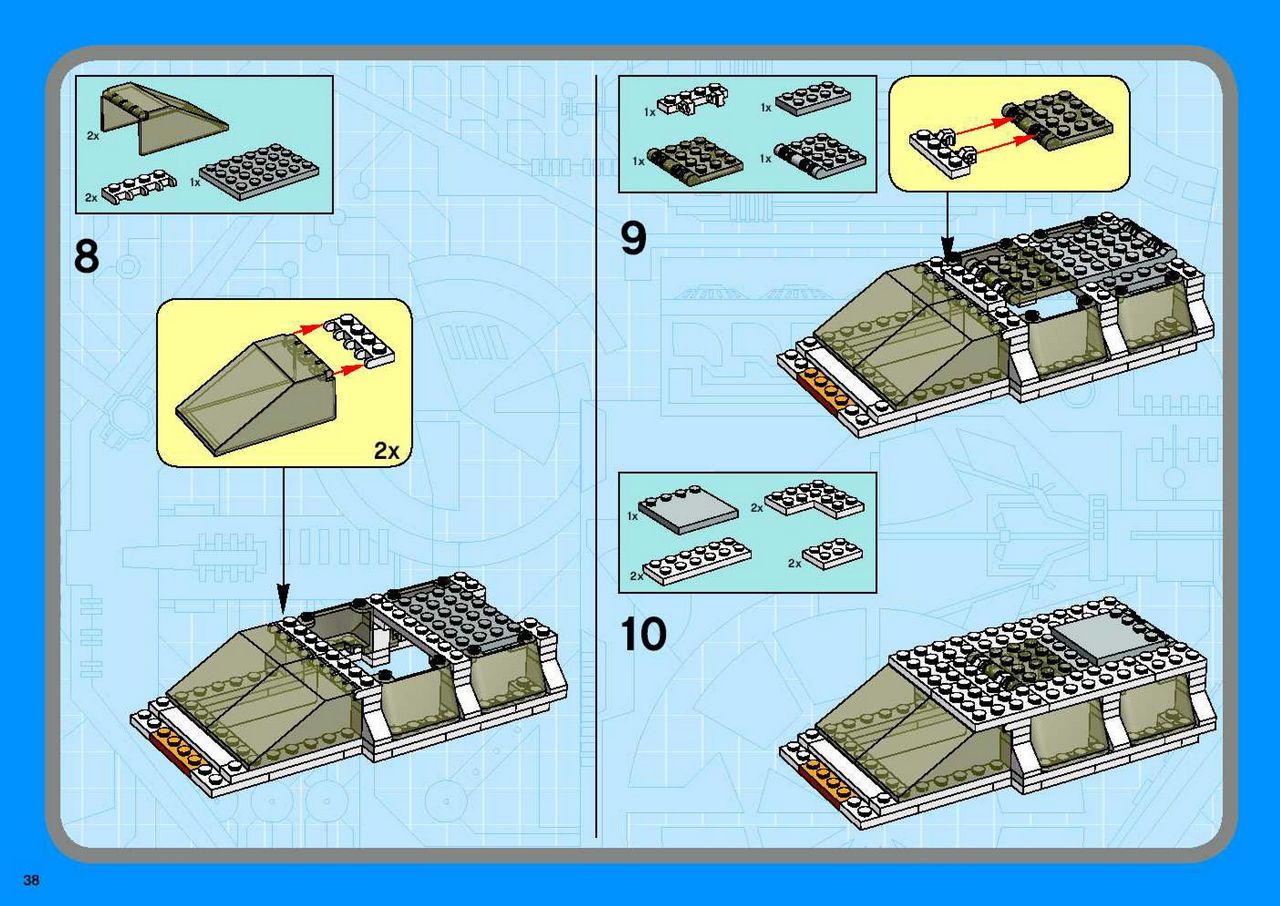 2x

2x

1x

8

2x

1x

1x

1x

1x

9

1x

2x

2x

2x

10

38