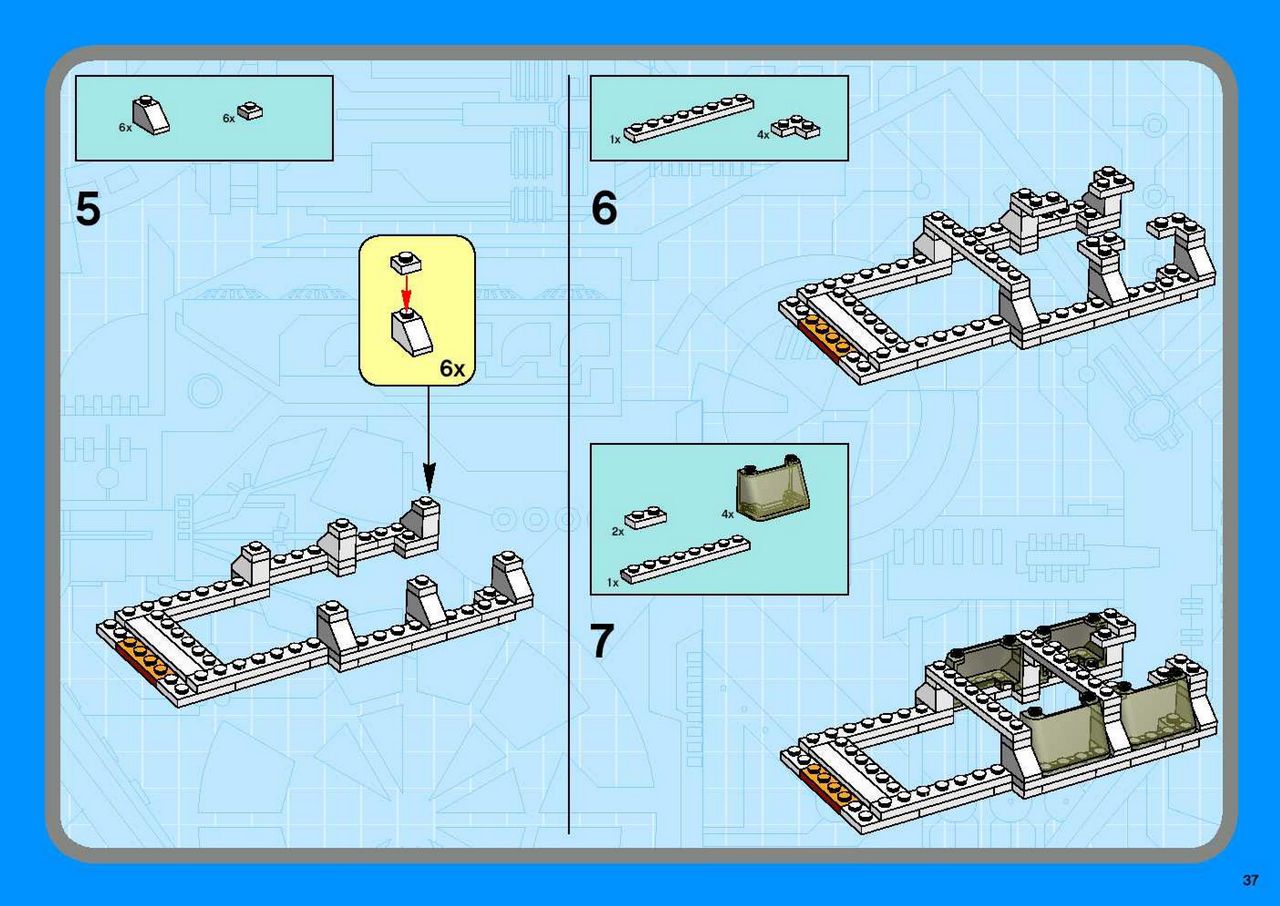 6x 6x

5

6x

1x 4x

6

2x 4x
1x

7

37