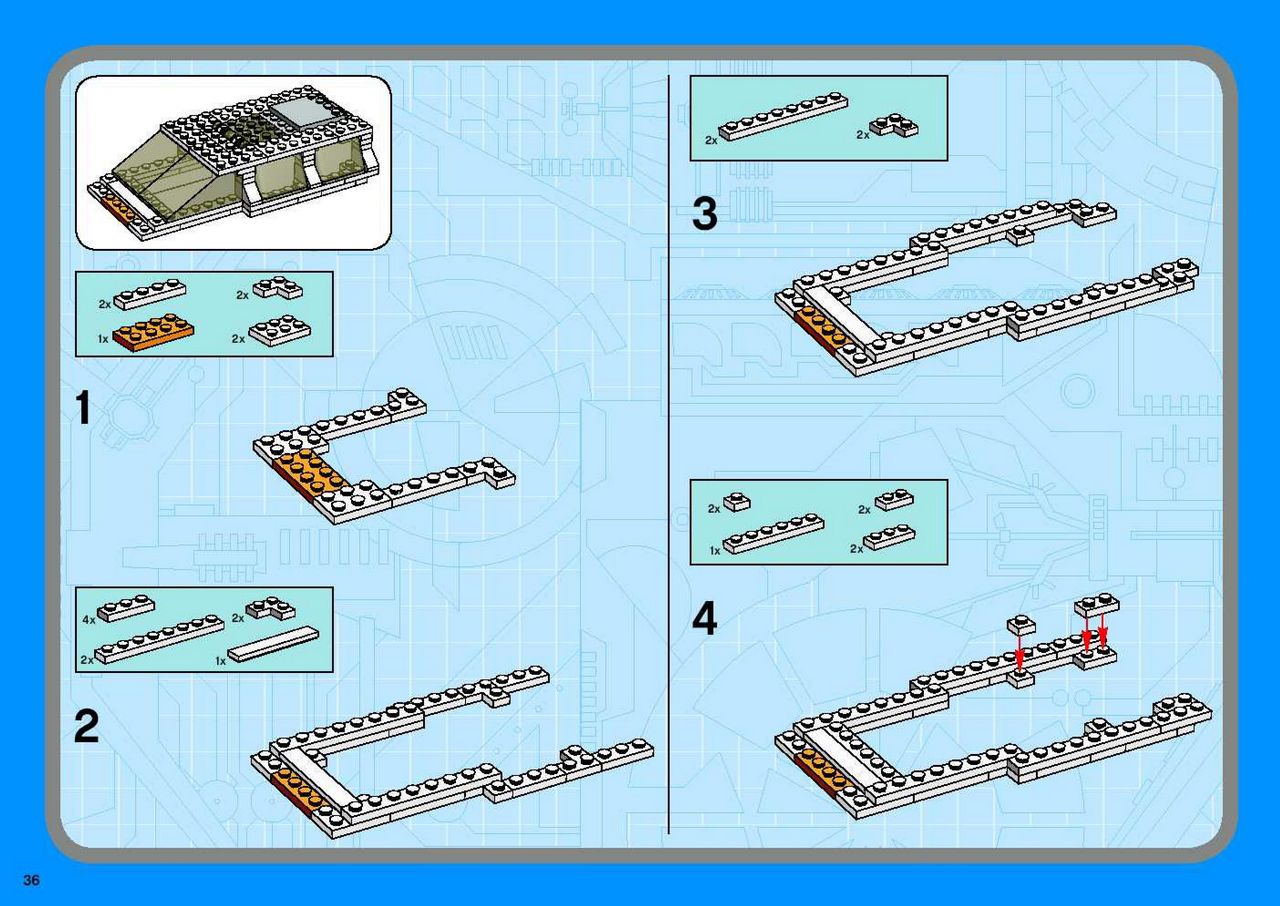 2x
2x
1x
2x

1

4x
2x
2x
1x

2

2x
2x

3

2x
2x
1x
2x

4

36