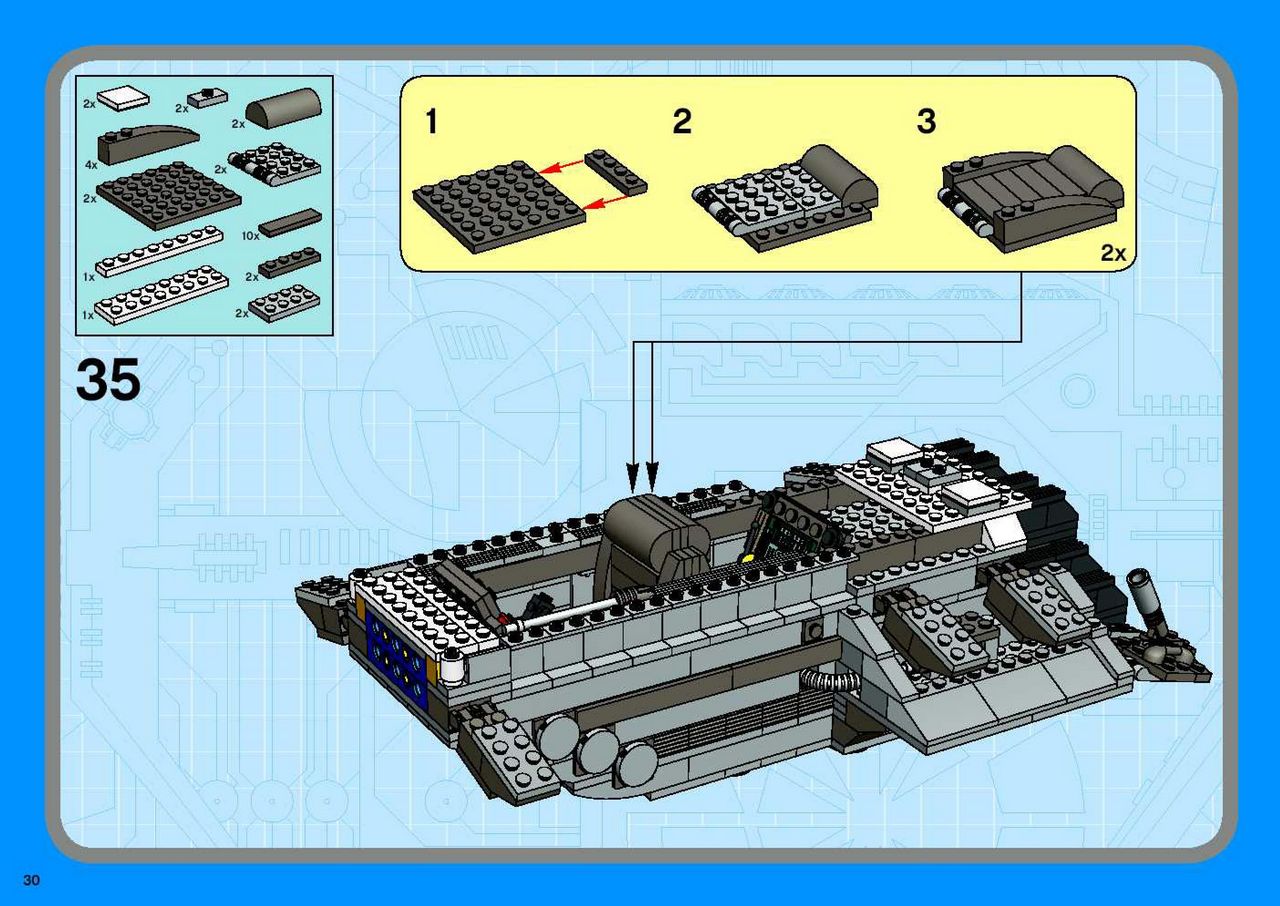 2x
2x
2x
4x
2x
2x
10x
1x
2x
1x
2x

35

1
2
3
2x

30