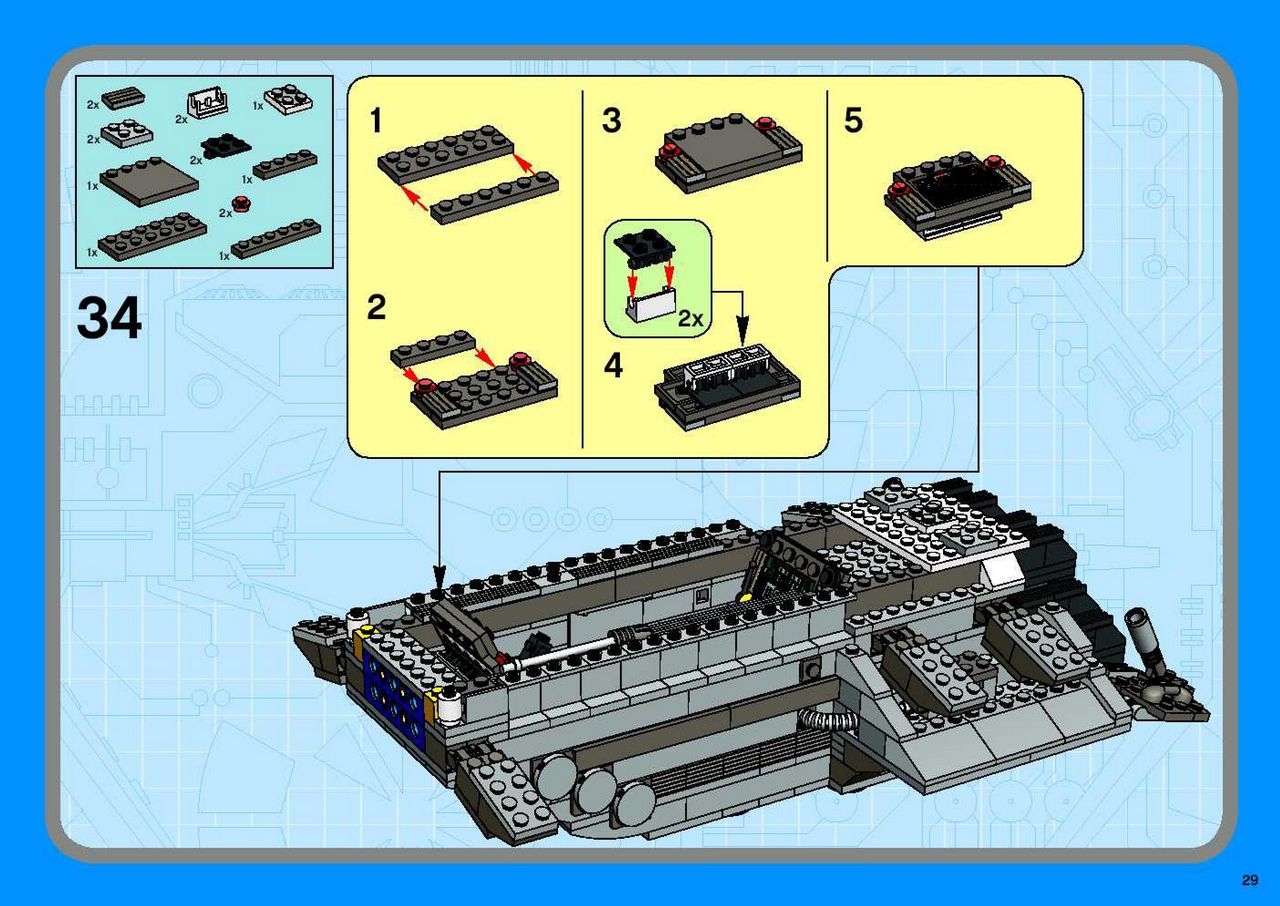 2x
2x
1x
2x
2x
1x
1x
2x
1x
1x

34

1

2

3

2x

4

5

29