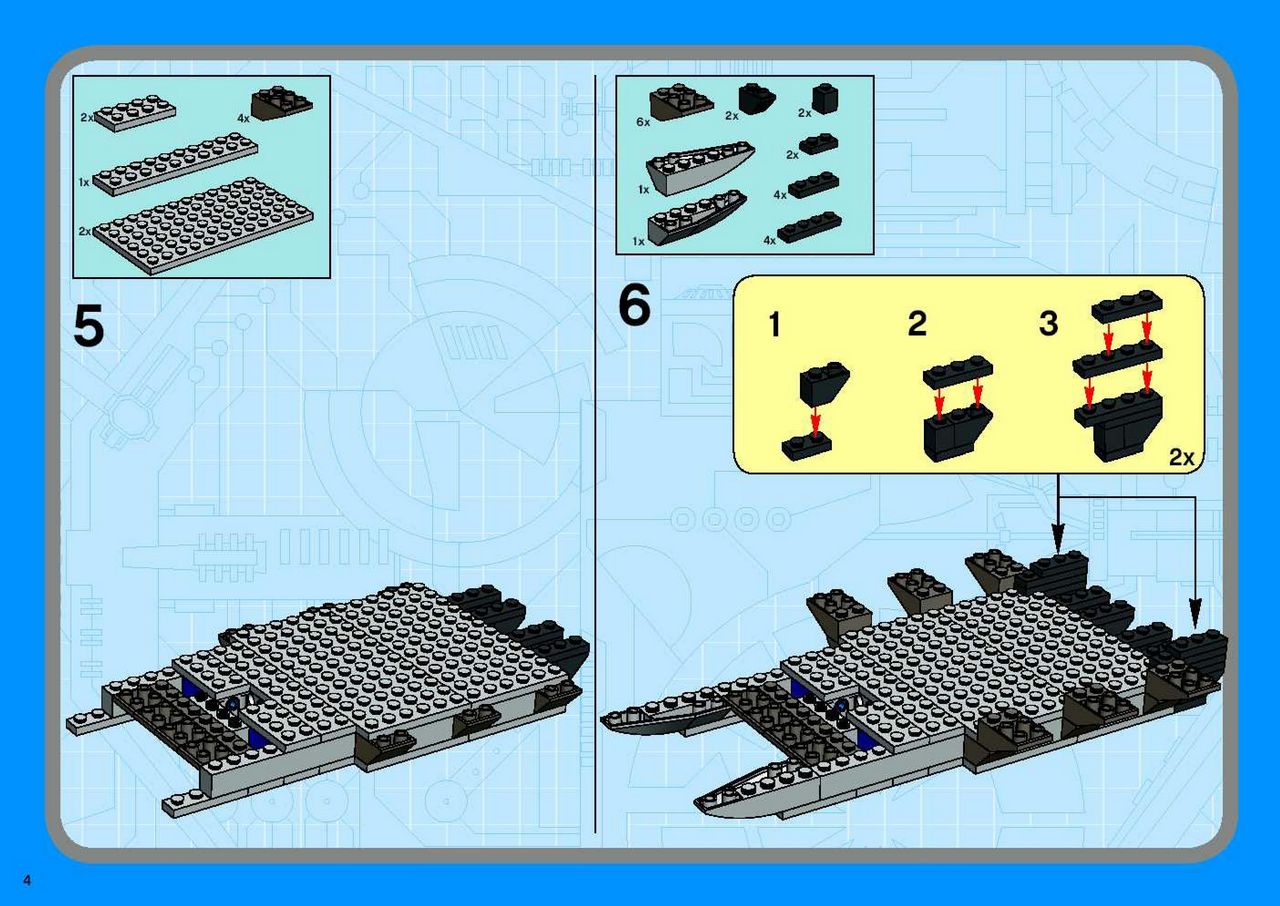 2x
4x
1x
2x

5

6x
2x
2x
2x
1x
4x
1x
4x

6

1
2
3
2x

4