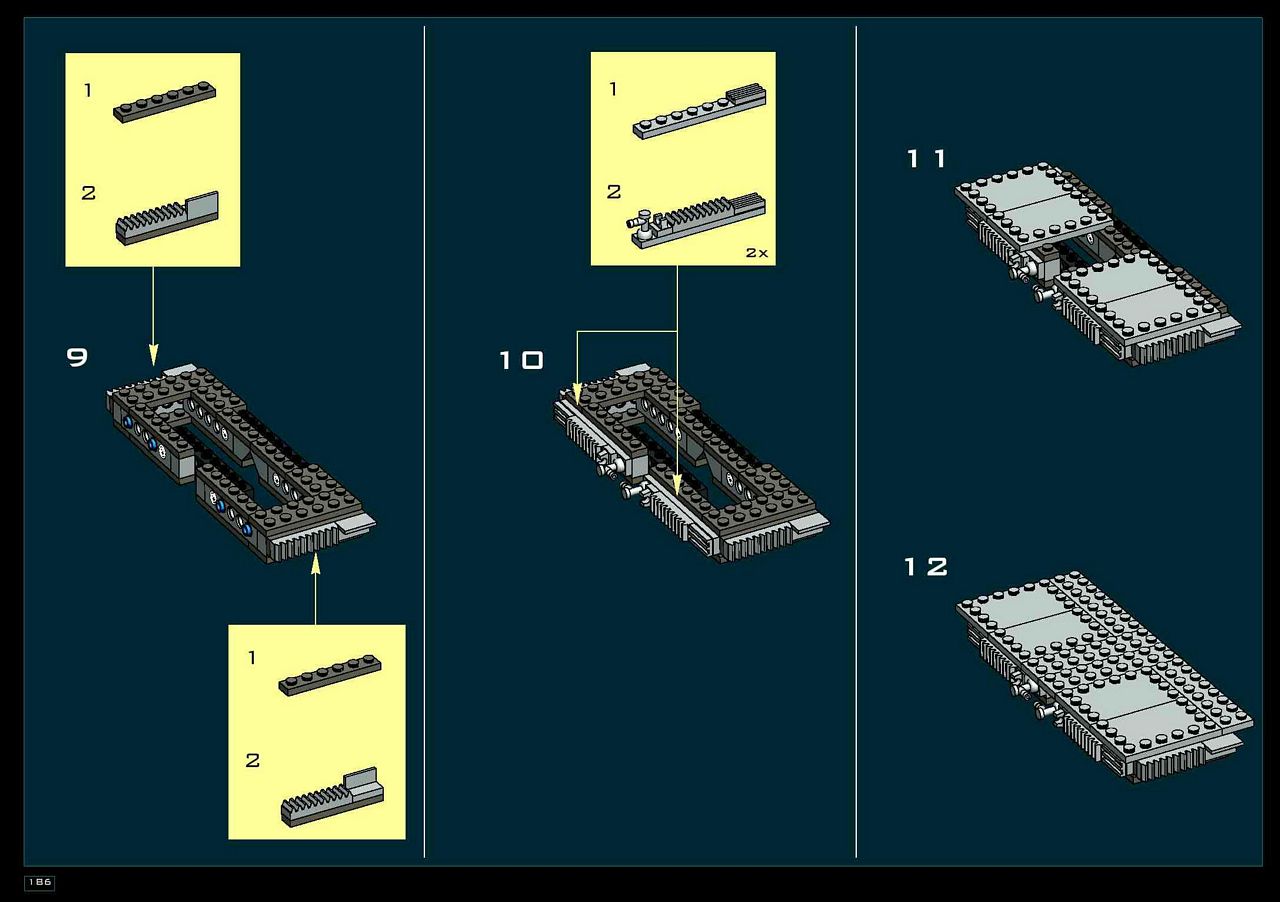 1

2

9

1

2

1

2

2x

10

11

12

186