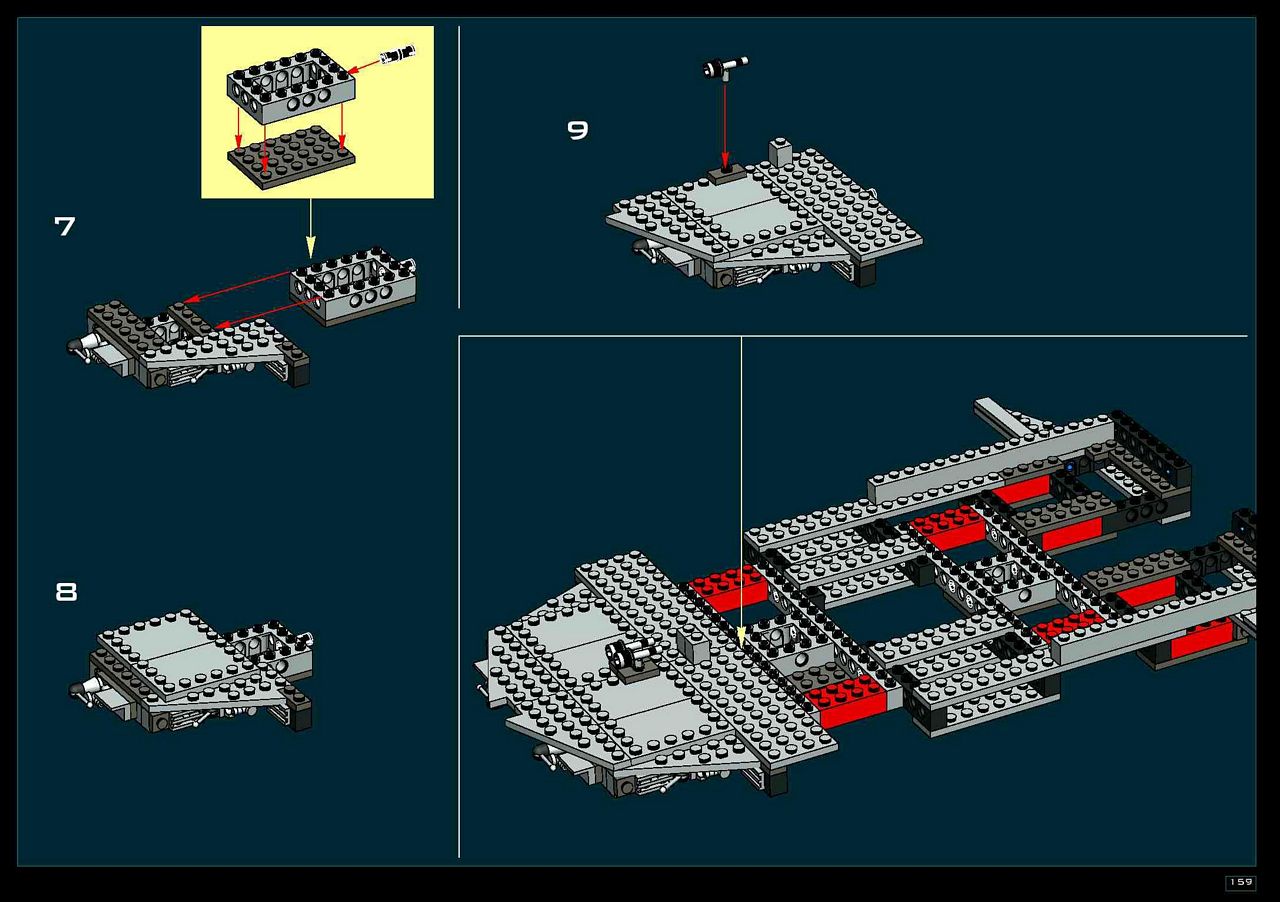 7

8

9

159