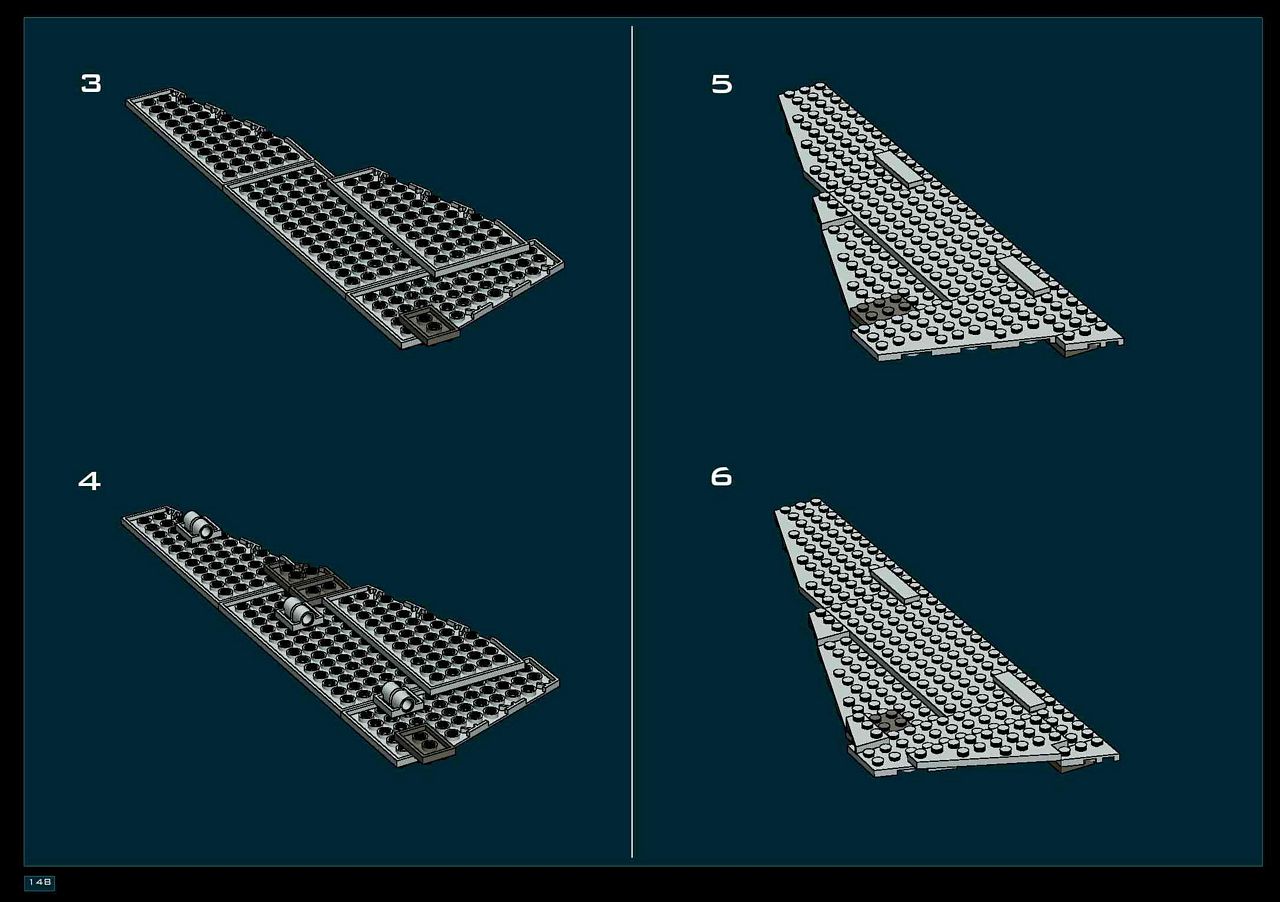 3

4

5

6

148