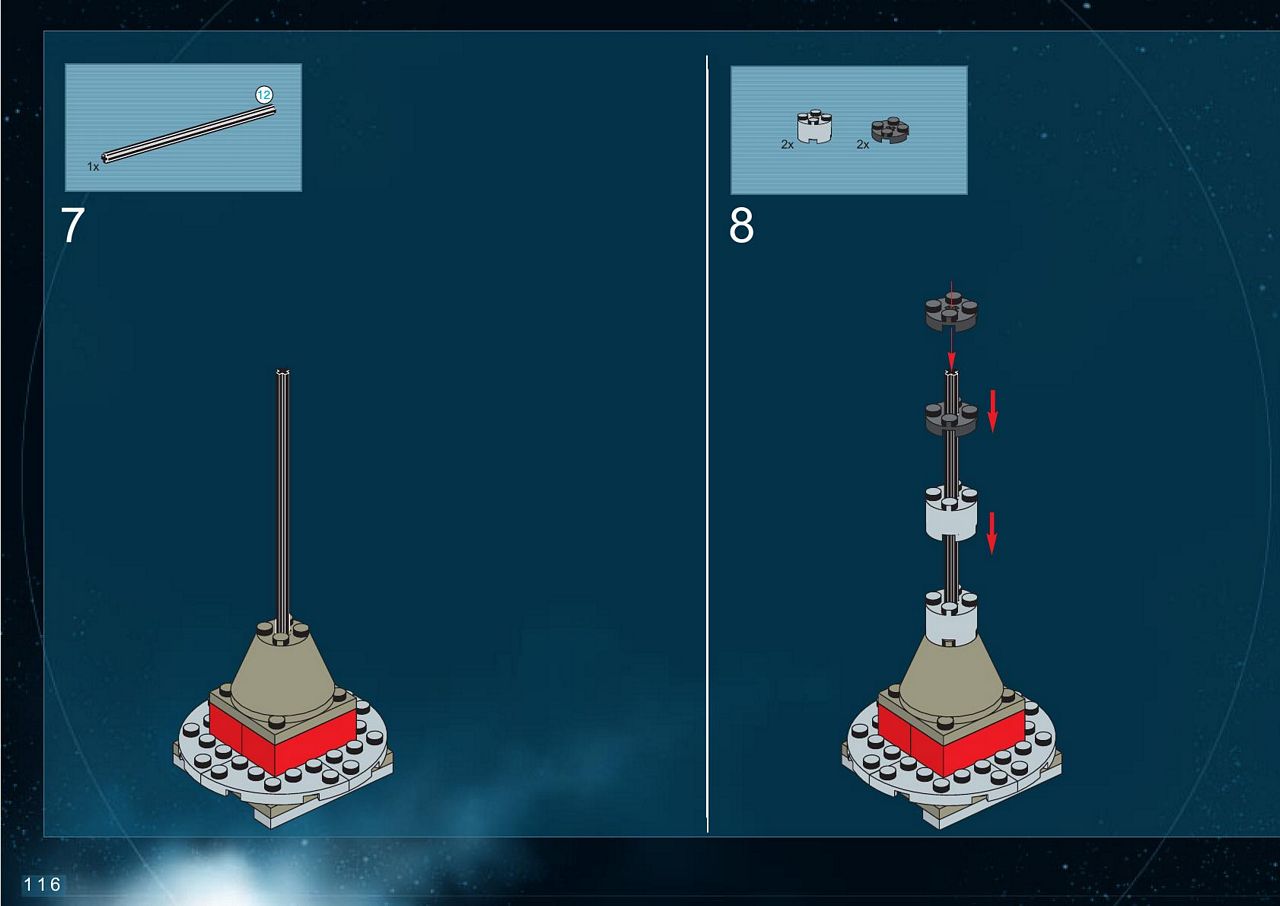 12

1x

7

2x

2x

8

116