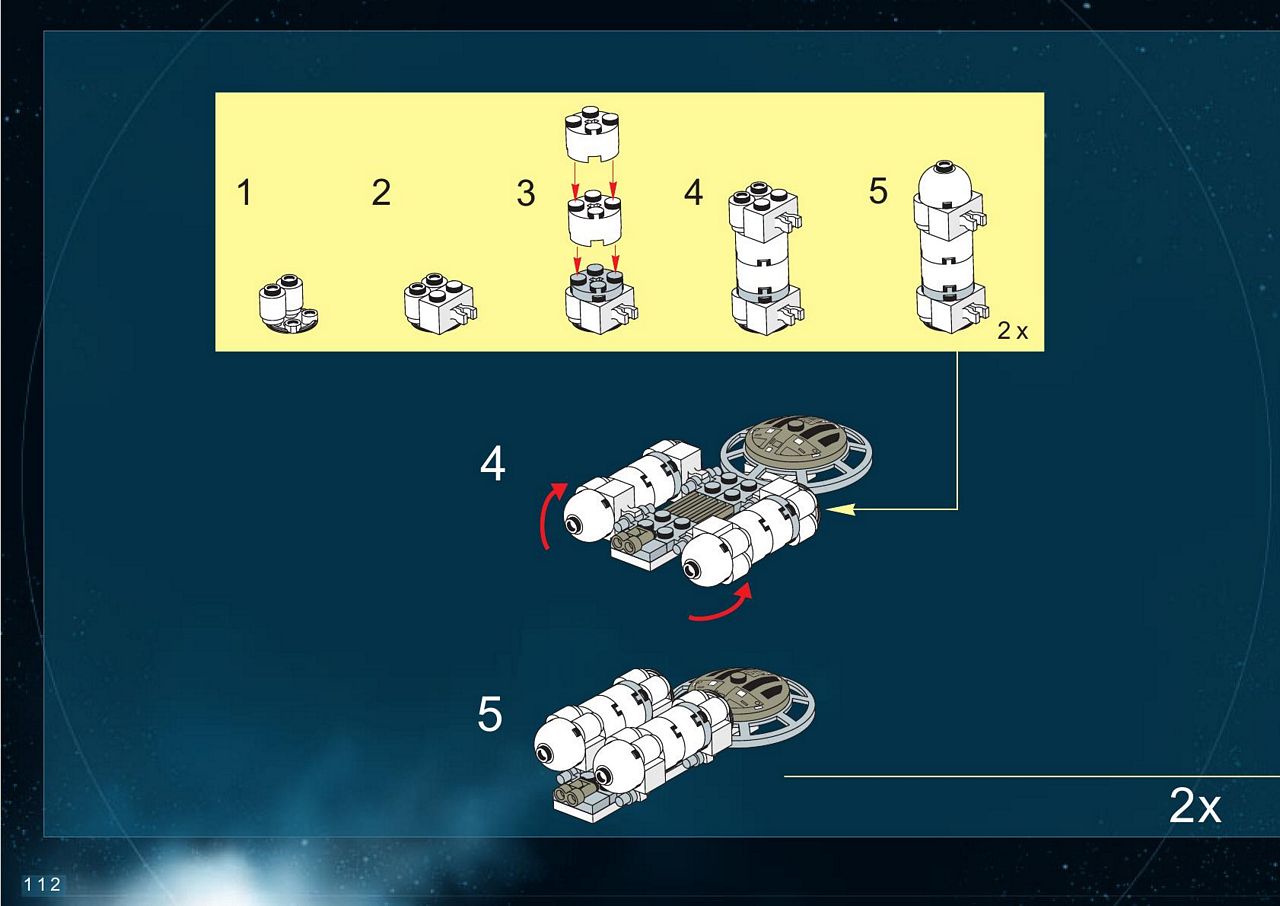 1
2
3
4
5
2 x

4

5

2x

112